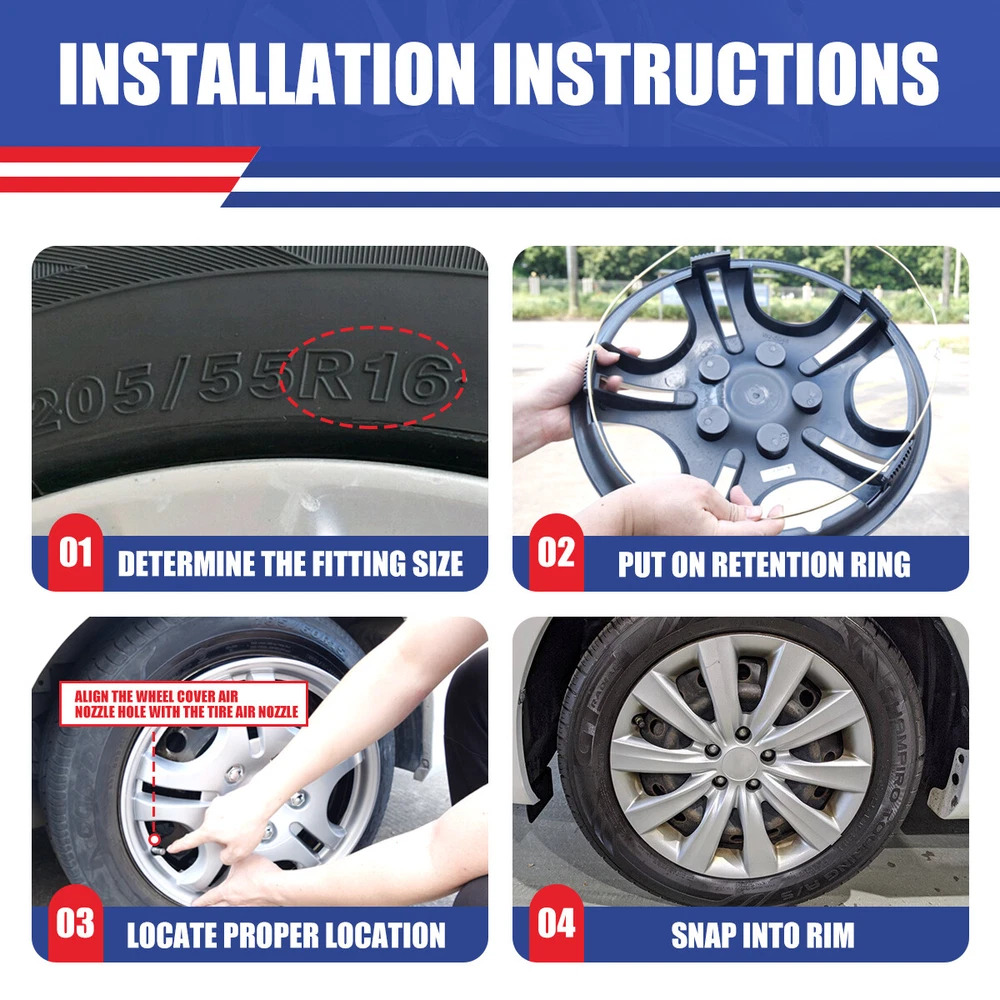 INSTALLATION INSTRUCTIONS

205/55R16

01 DETERMINE THE FITTING SIZE

02 PUT ON RETENTION RING

ALIGN THE WHEEL COVER AIR NOZZLE HOLE WITH THE TIRE AIR NOZZLE

03 LOCATE PROPER LOCATION

04 SNAP INTO RIM