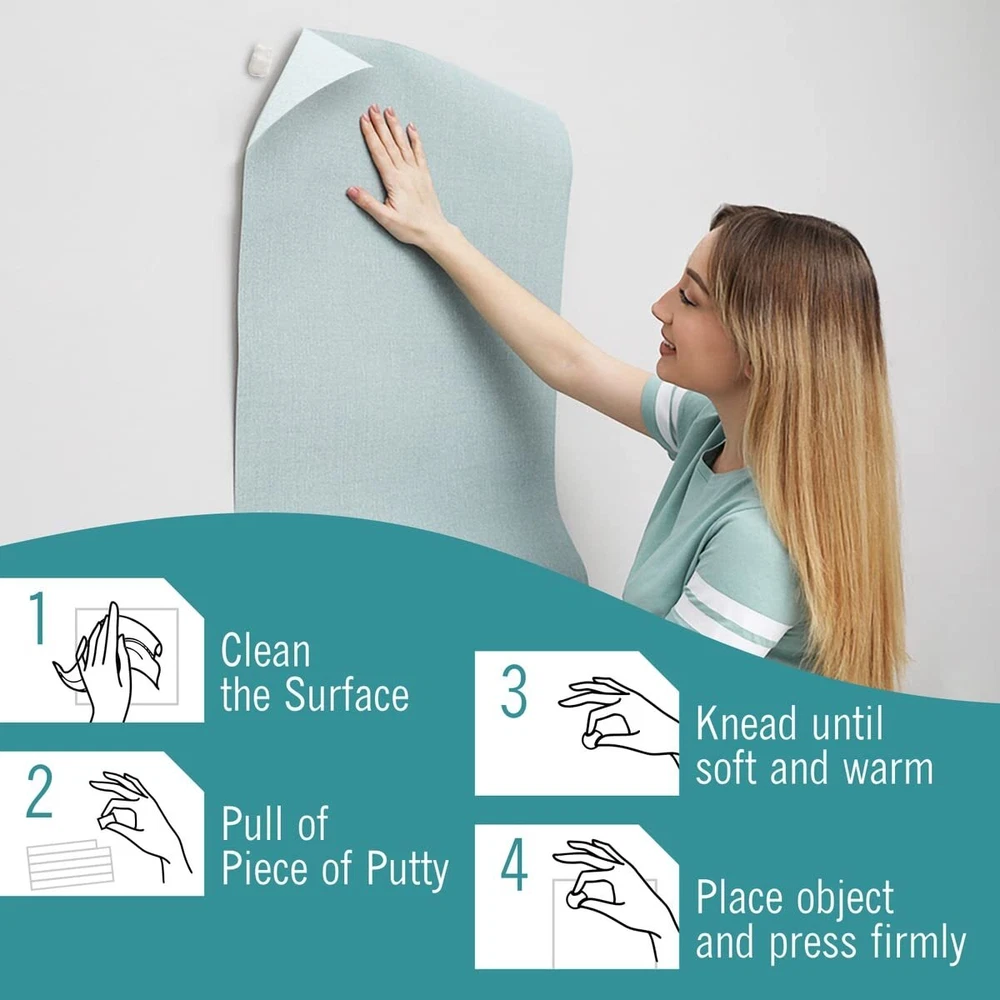 1

Clean the Surface

2

Pull of Piece of Putty

3

Knead until soft and warm

4

Place object and press firmly