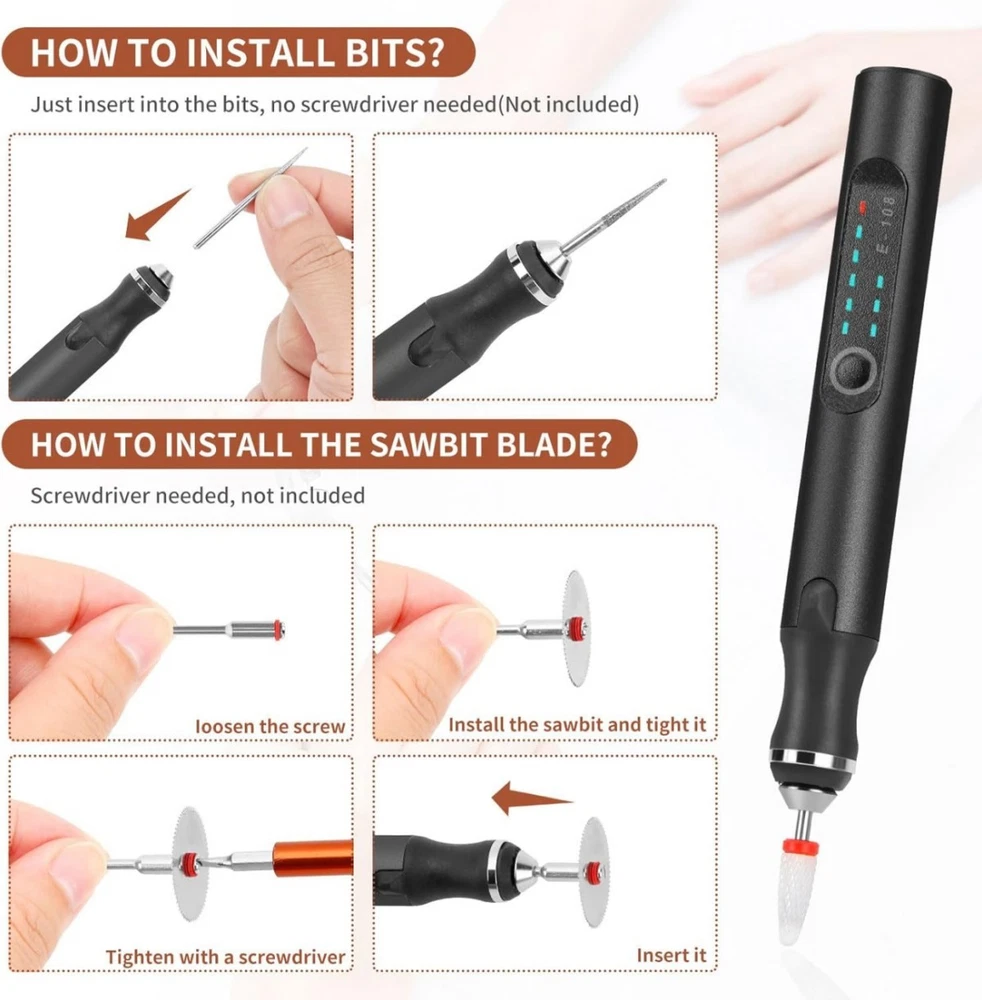 HOW TO INSTALL BITS?

Just insert into the bits, no screwdriver needed(Not included)

E-108

HOW TO INSTALL THE SAWBIT BLADE?

Screwdriver needed, not included

loosen the screw

Install the sawbit and tight it

Tighten with a screwdriver

Insert it