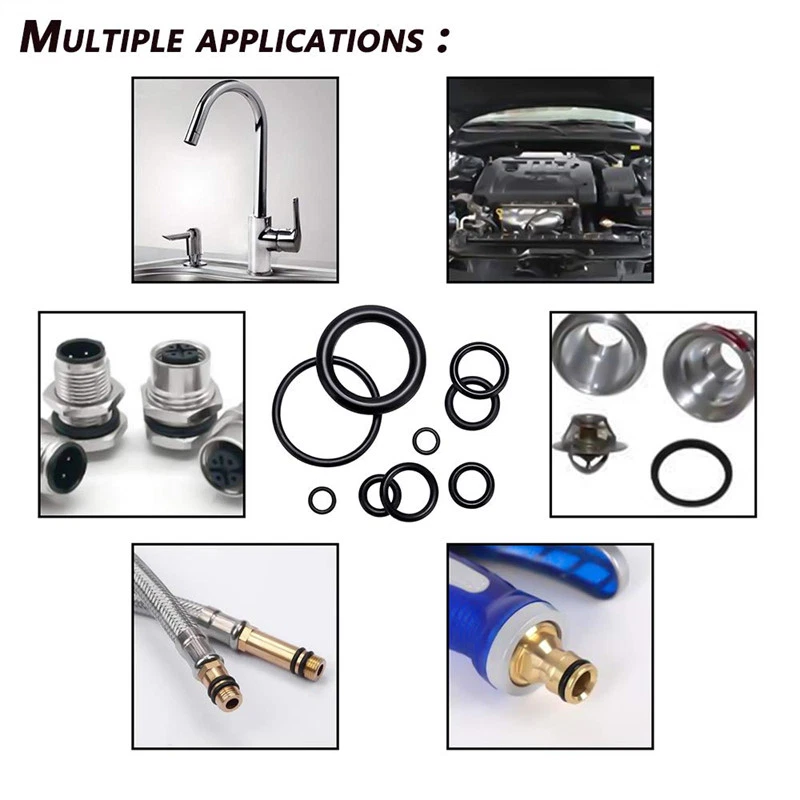 MULTIPLE APPLICATIONS :