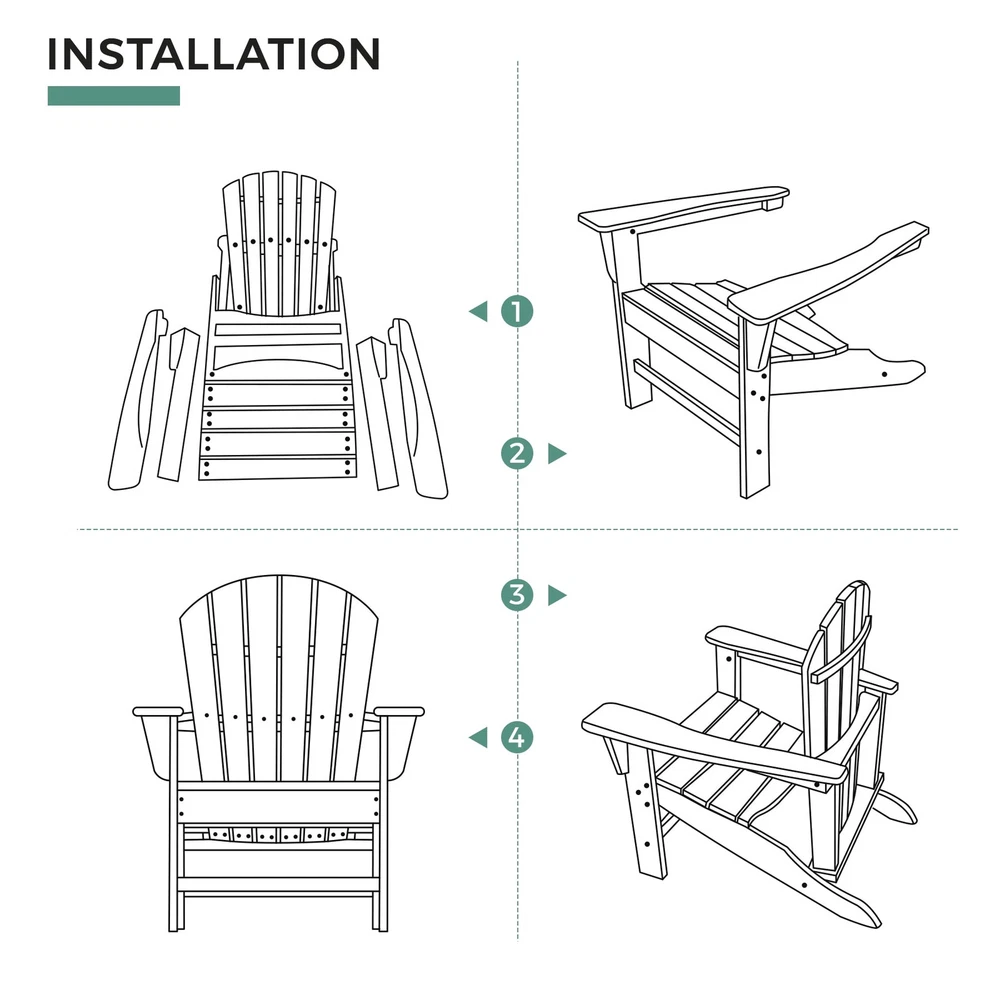 INSTALLATION

1

2

3

4