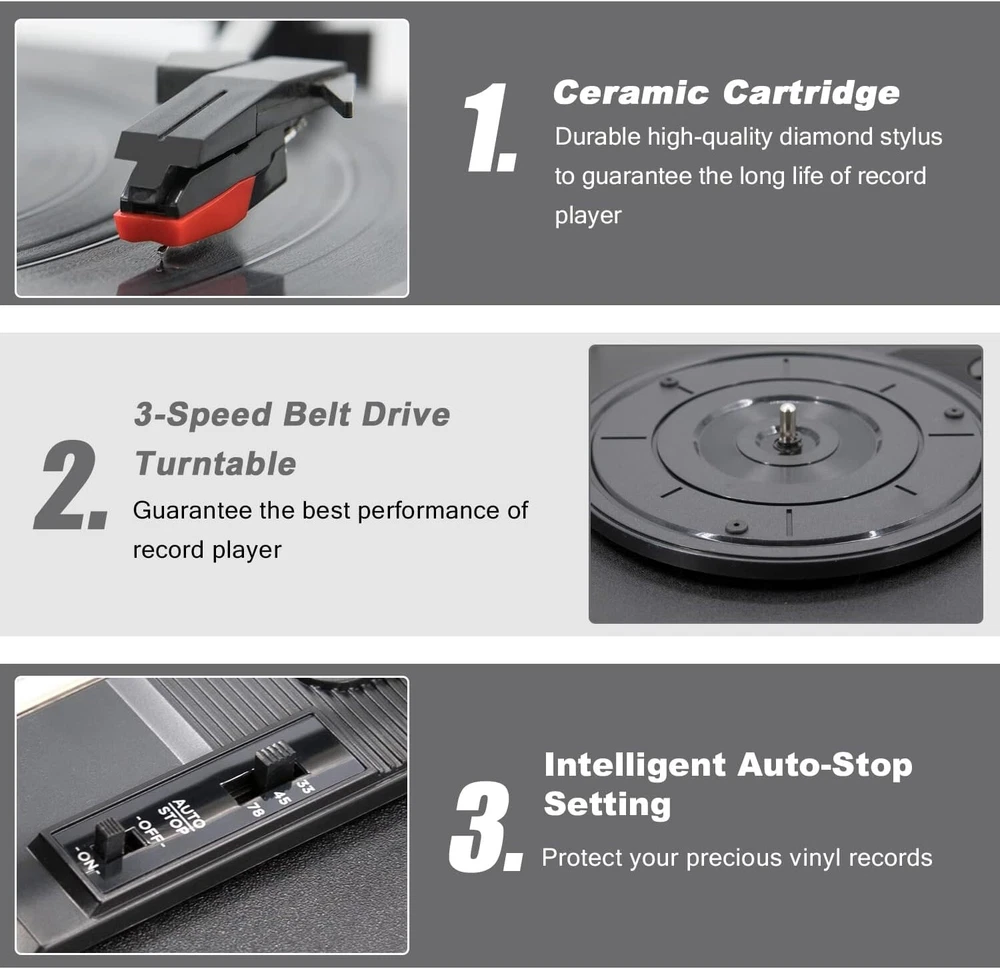 1.

Ceramic Cartridge

Durable high-quality diamond stylus to guarantee the long life of record player

2.

3-Speed Belt Drive Turntable

Guarantee the best performance of record player

-ON-
-OFF-
AUTO STOP
78
45
33

3.

Intelligent Auto-Stop Setting

Protect your precious vinyl records