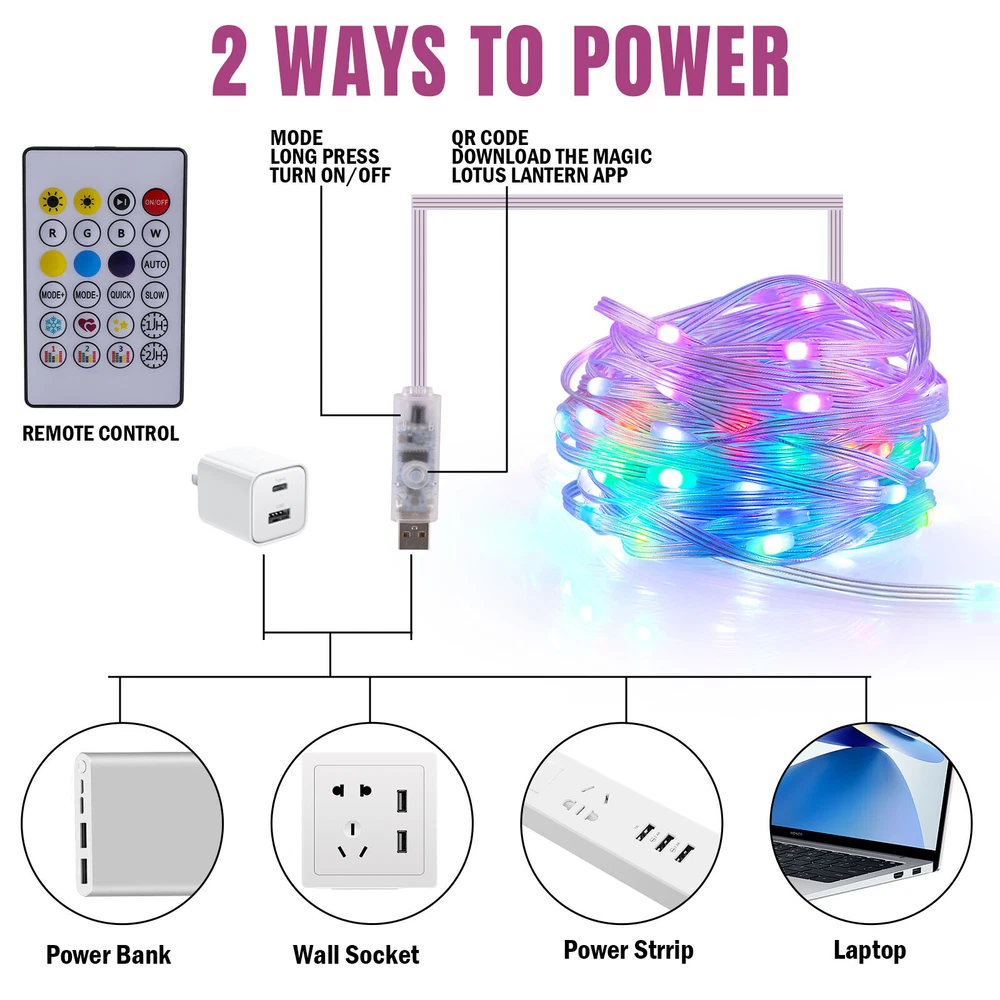 2 WAYS TO POWER

MODE
LONG PRESS
TURN ON/OFF

QR CODE
DOWNLOAD THE MAGIC
LOTUS LANTERN APP

ON/OFF
R G B W
AUTO
MODE+ MODE- QUICK SLOW
1H
1 2 3 2H

REMOTE CONTROL

Power Bank

Wall Socket

Power Strrip

Laptop