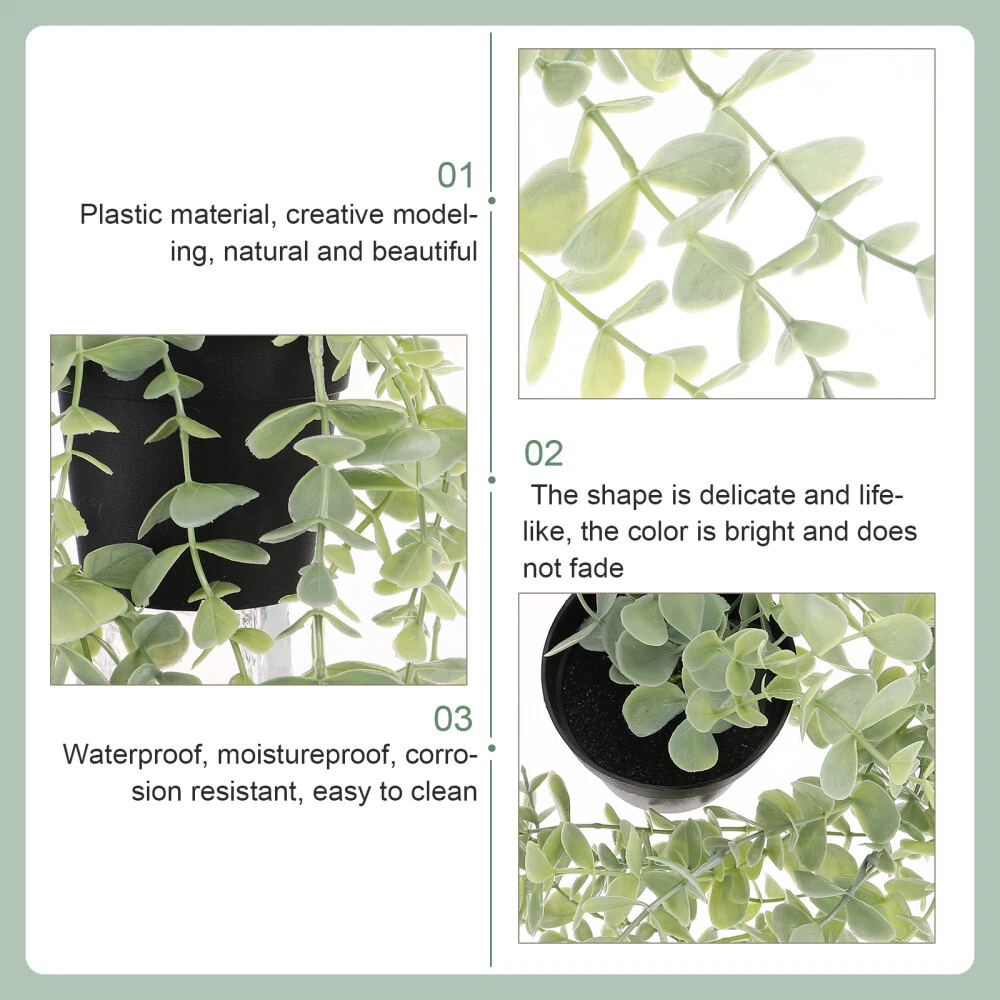 01
Plastic material, creative modeling, natural and beautiful

02
The shape is delicate and lifelike, the color is bright and does not fade

03
Waterproof, moistureproof, corrosion resistant, easy to clean