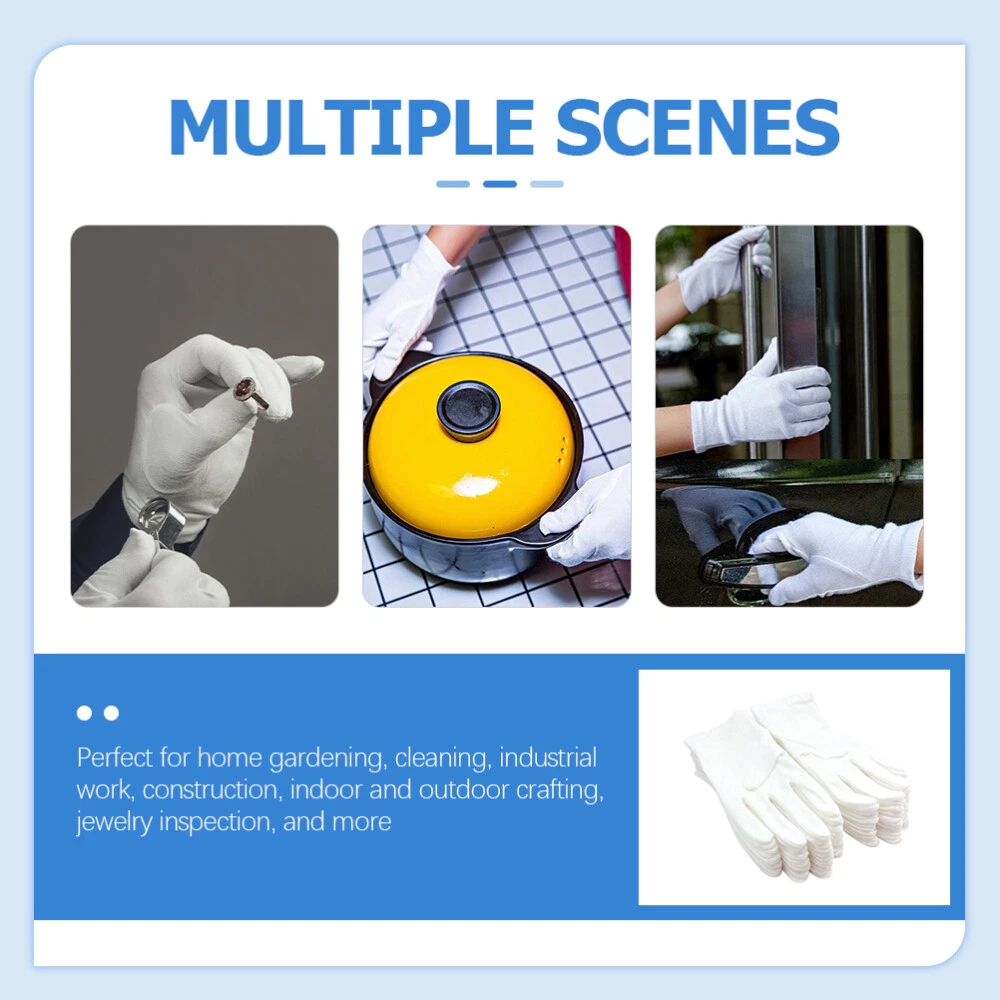 MULTIPLE SCENES

Perfect for home gardening, cleaning, industrial work, construction, indoor and outdoor crafting, jewelry inspection, and more