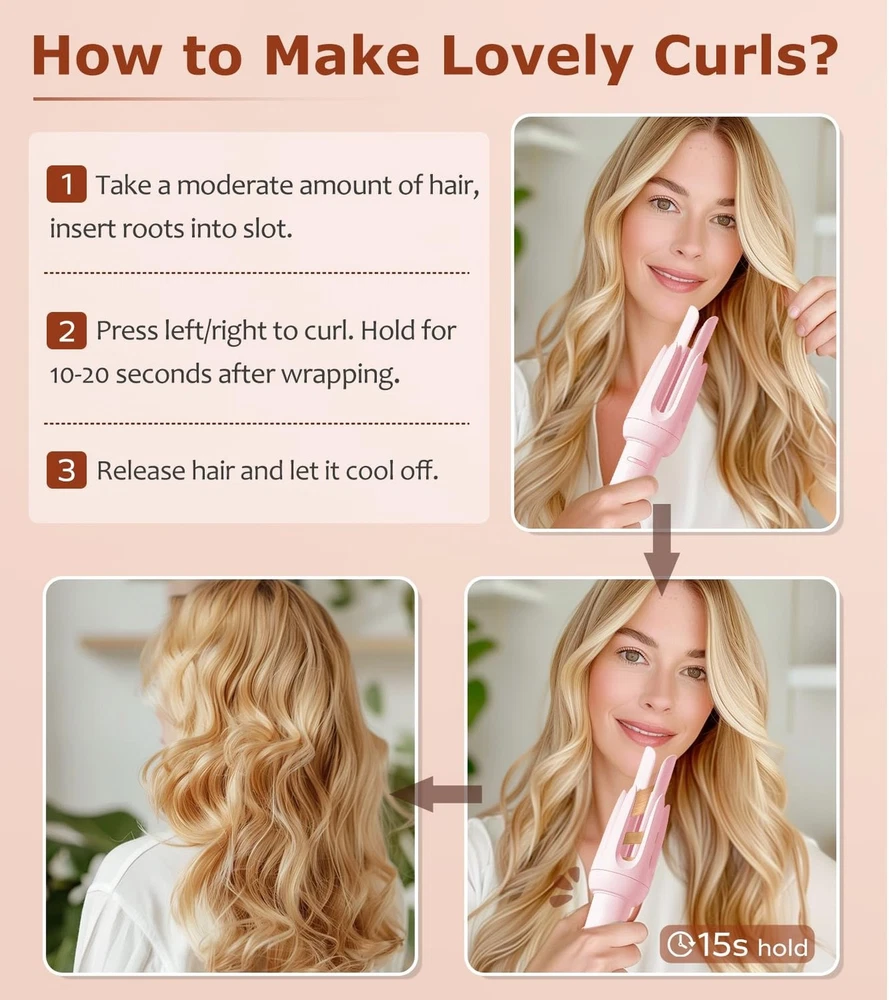 How to Make Lovely Curls?

1 Take a moderate amount of hair, insert roots into slot.

2 Press left/right to curl. Hold for 10-20 seconds after wrapping.

3 Release hair and let it cool off.

15s hold