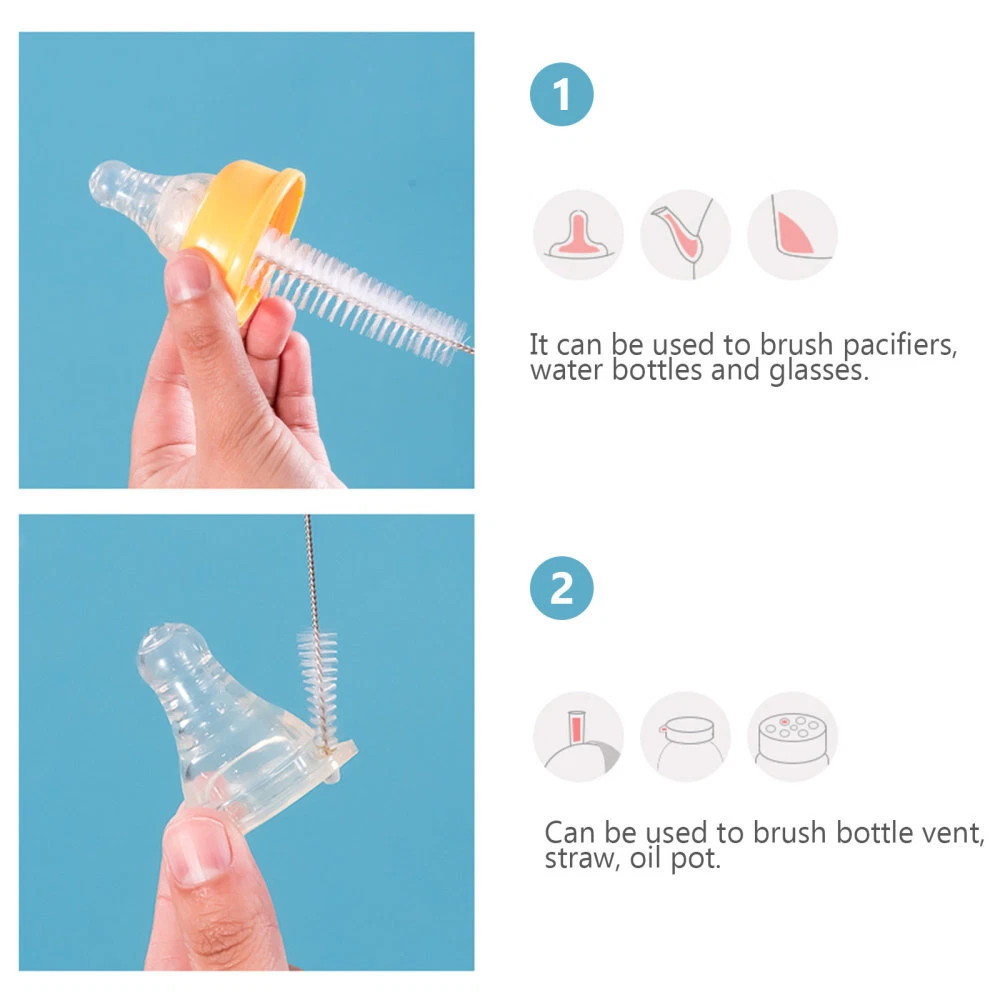 1

It can be used to brush pacifiers, water bottles and glasses.

2

Can be used to brush bottle vent, straw, oil pot.