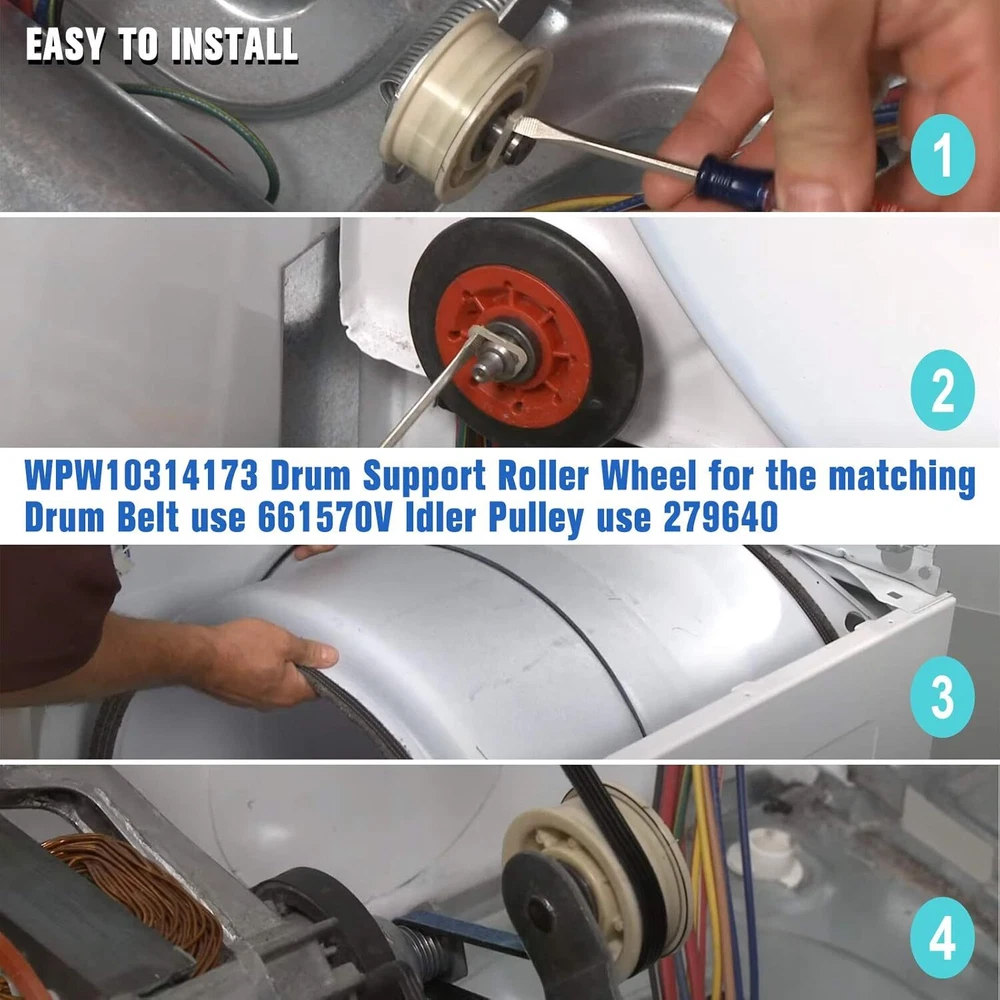 EASY TO INSTALL

1

2

WPW10314173 Drum Support Roller Wheel for the matching Drum Belt use 661570V Idler Pulley use 279640

3

4