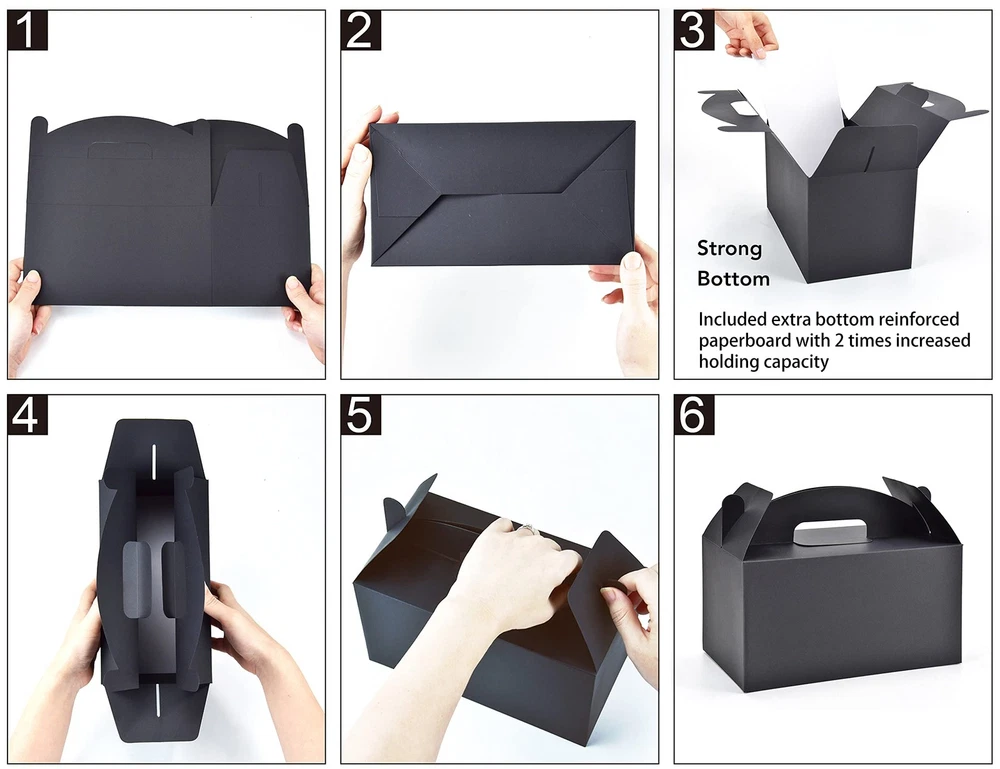 1

2

3

Strong Bottom

Included extra bottom reinforced paperboard with 2 times increased holding capacity

4

5

6