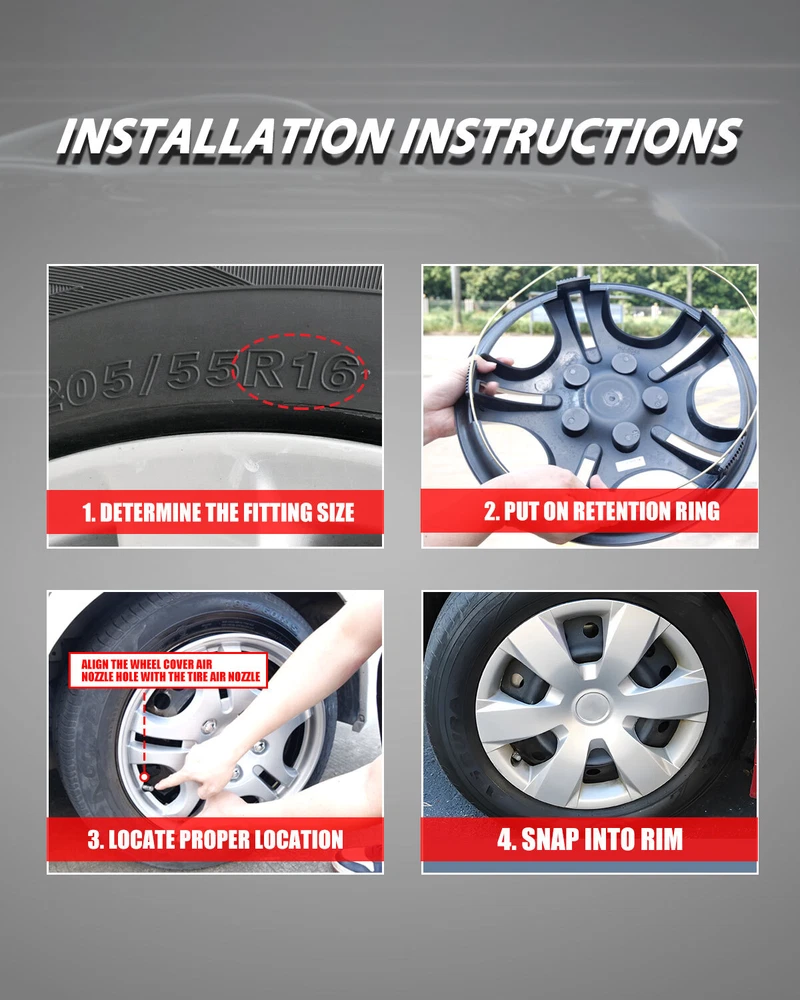 INSTALLATION INSTRUCTIONS

205/55R16

1. DETERMINE THE FITTING SIZE

2. PUT ON RETENTION RING

ALIGN THE WHEEL COVER AIR NOZZLE HOLE WITH THE TIRE AIR NOZZLE

3. LOCATE PROPER LOCATION

4. SNAP INTO RIM