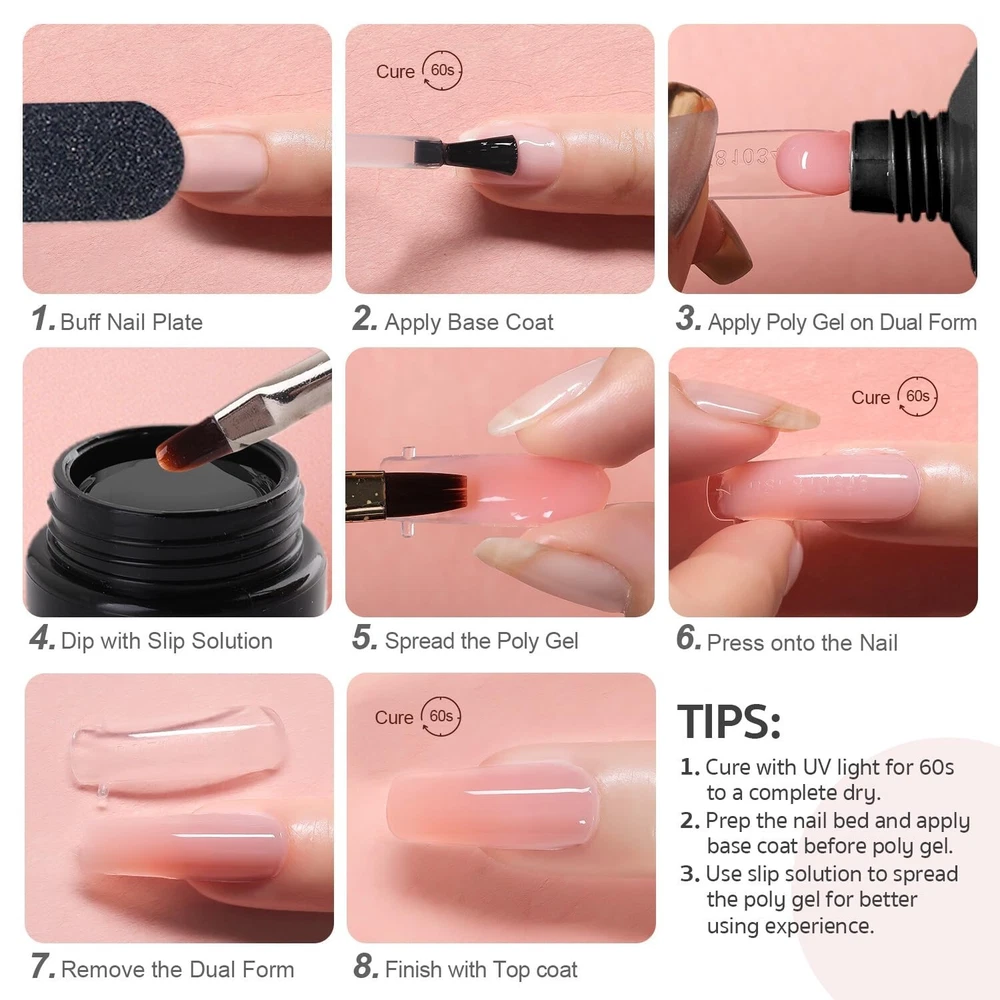 1. Buff Nail Plate

Cure 60s

2. Apply Base Coat

3. Apply Poly Gel on Dual Form

4. Dip with Slip Solution

5. Spread the Poly Gel

Cure 60s

6. Press onto the Nail

7. Remove the Dual Form

Cure 60s

8. Finish with Top coat

TIPS:
1. Cure with UV light for 60s to a complete dry.
2. Prep the nail bed and apply base coat before poly gel.
3. Use slip solution to spread the poly gel for better using experience.