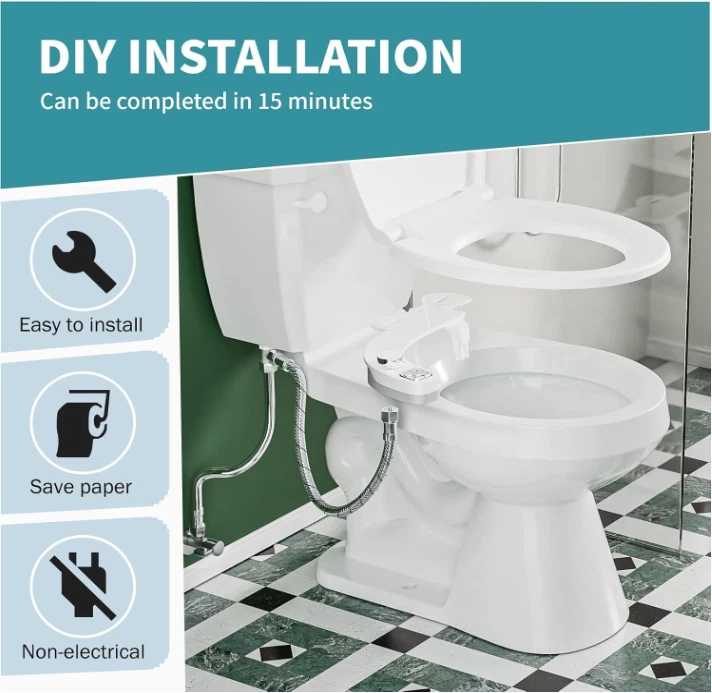 DIY INSTALLATION
Can be completed in 15 minutes

Easy to install

Save paper

Non-electrical