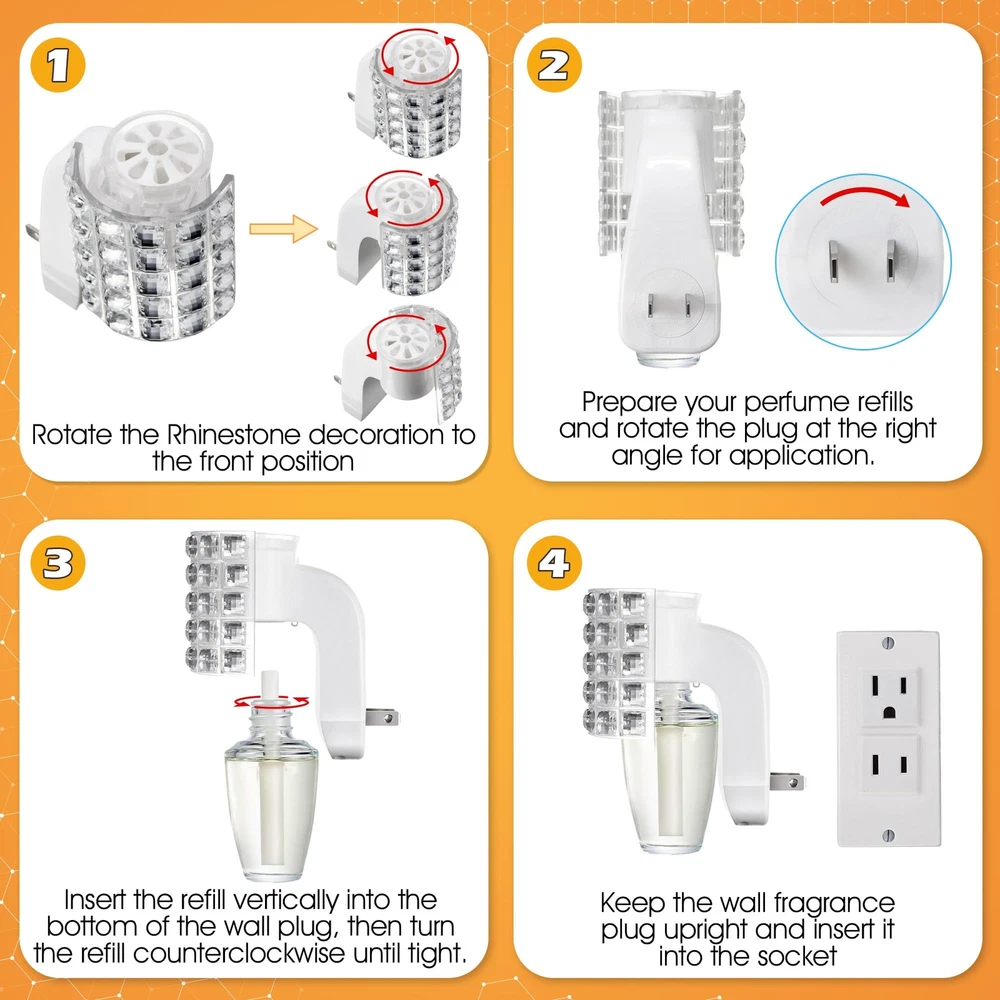 1

Rotate the Rhinestone decoration to the front position

2

Prepare your perfume refills and rotate the plug at the right angle for application.

3

Insert the refill vertically into the bottom of the wall plug, then turn the refill counterclockwise until tight.

4

Keep the wall fragrance plug upright and insert it into the socket