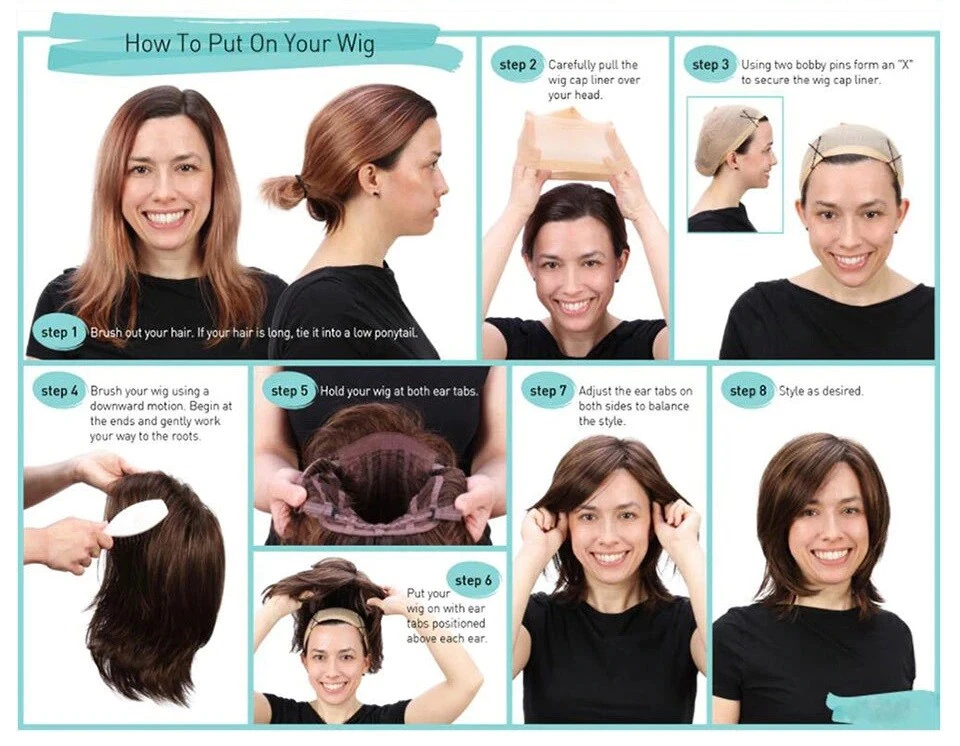 How To Put On Your Wig

step 1 Brush out your hair. If your hair is long, tie it into a low ponytail.

step 2 Carefully pull the wig cap liner over your head.

step 3 Using two bobby pins form an "X" to secure the wig cap liner.

step 4 Brush your wig using a downward motion. Begin at the ends and gently work your way to the roots.

step 5 Hold your wig at both ear tabs.

step 6 Put your wig on with ear tabs positioned above each ear.

step 7 Adjust the ear tabs on both sides to balance the style.

step 8 Style as desired.