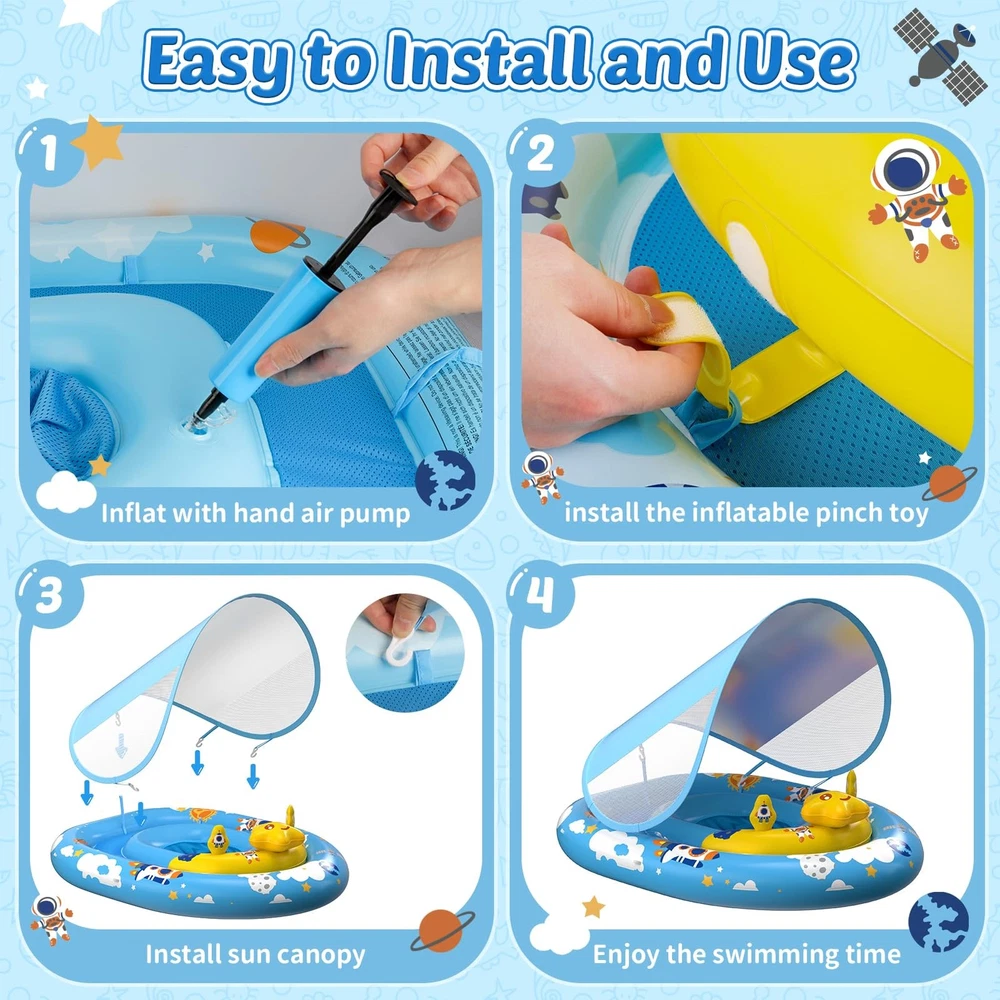 Easy to Install and Use

1
Inflat with hand air pump

2
install the inflatable pinch toy

3
Install sun canopy

4
Enjoy the swimming time