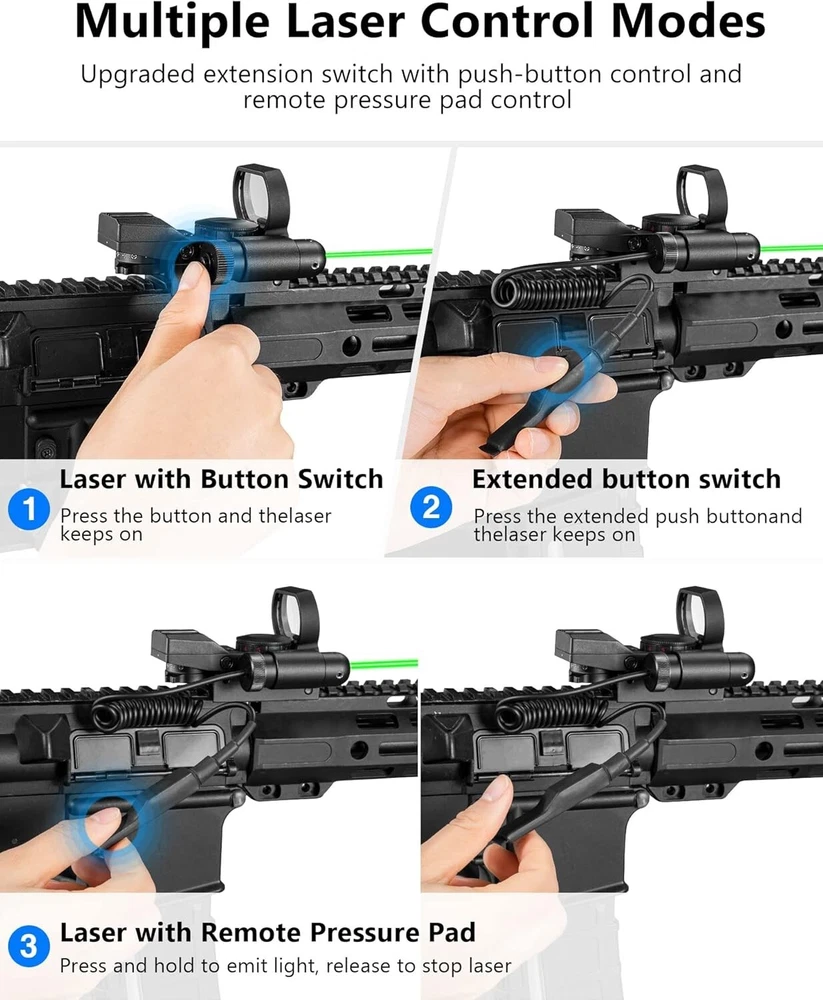 Multiple Laser Control Modes

Upgraded extension switch with push-button control and remote pressure pad control

1 Laser with Button Switch

Press the button and thelaser keeps on

2 Extended button switch

Press the extended push buttonand thelaser keeps on

3 Laser with Remote Pressure Pad

Press and hold to emit light, release to stop laser