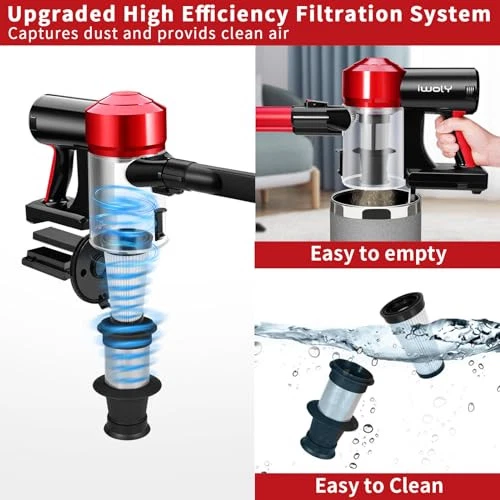 Upgraded High Efficiency Filtration System
Captures dust and provids clean air

iwoly

Easy to empty

Easy to Clean