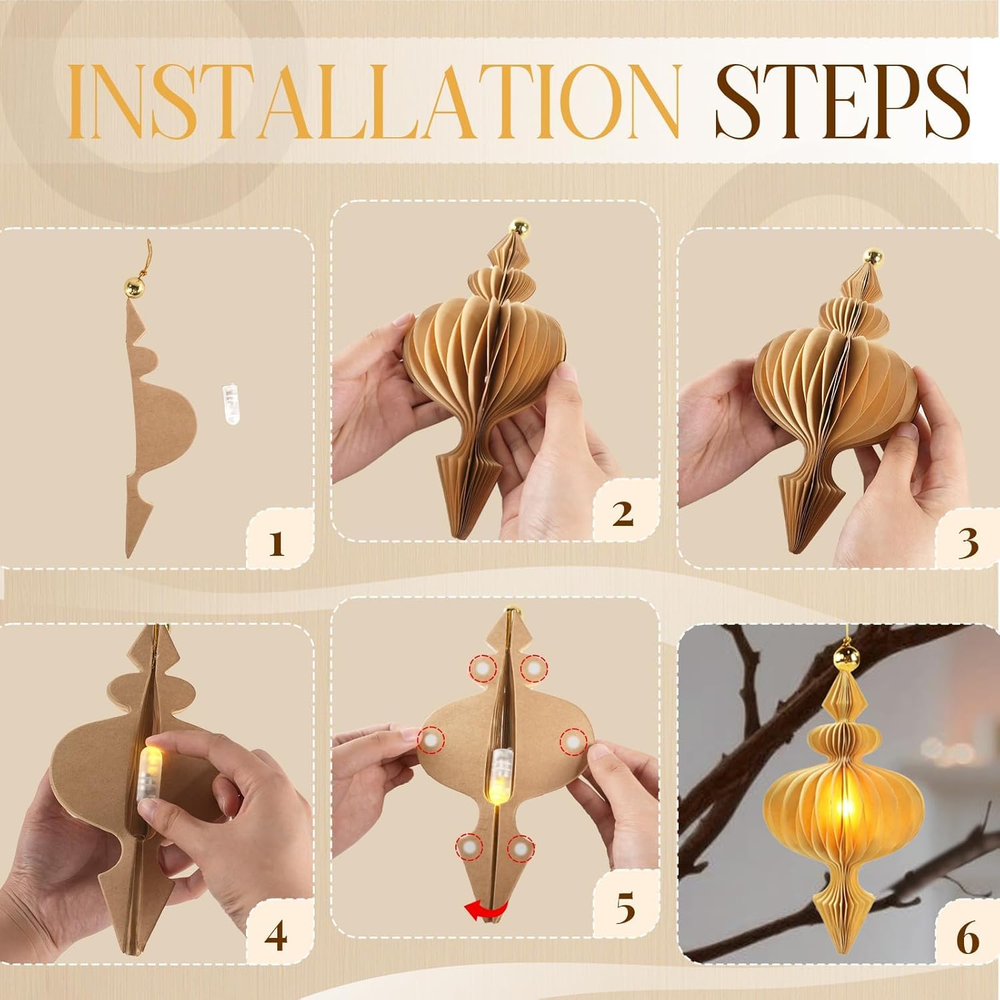 INSTALLATION STEPS

1

2

3

4

5

6