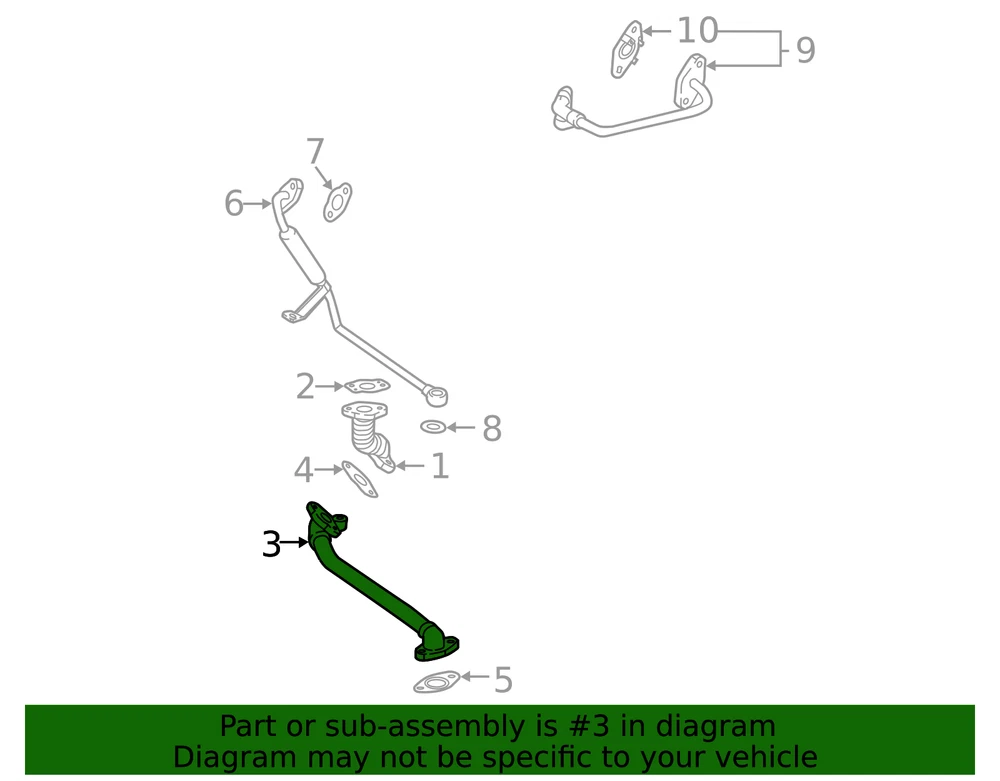 10
9
7
6
2
8
4
1
3
5

Part or sub-assembly is #3 in diagram
Diagram may not be specific to your vehicle