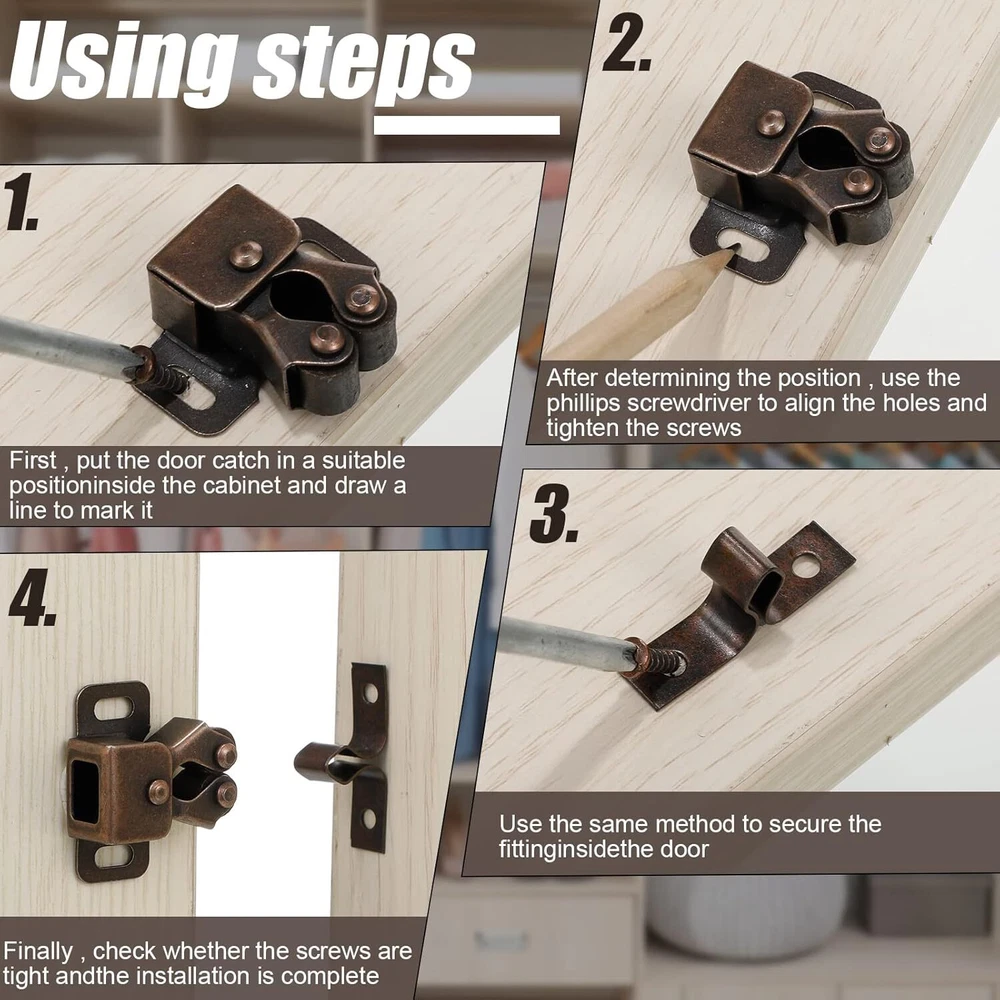 Using steps

1.

First , put the door catch in a suitable positioninside the cabinet and draw a line to mark it

2.

After determining the position , use the phillips screwdriver to align the holes and tighten the screws

3.

Use the same method to secure the fittinginsidethe door

4.

Finally , check whether the screws are tight andthe installation is complete