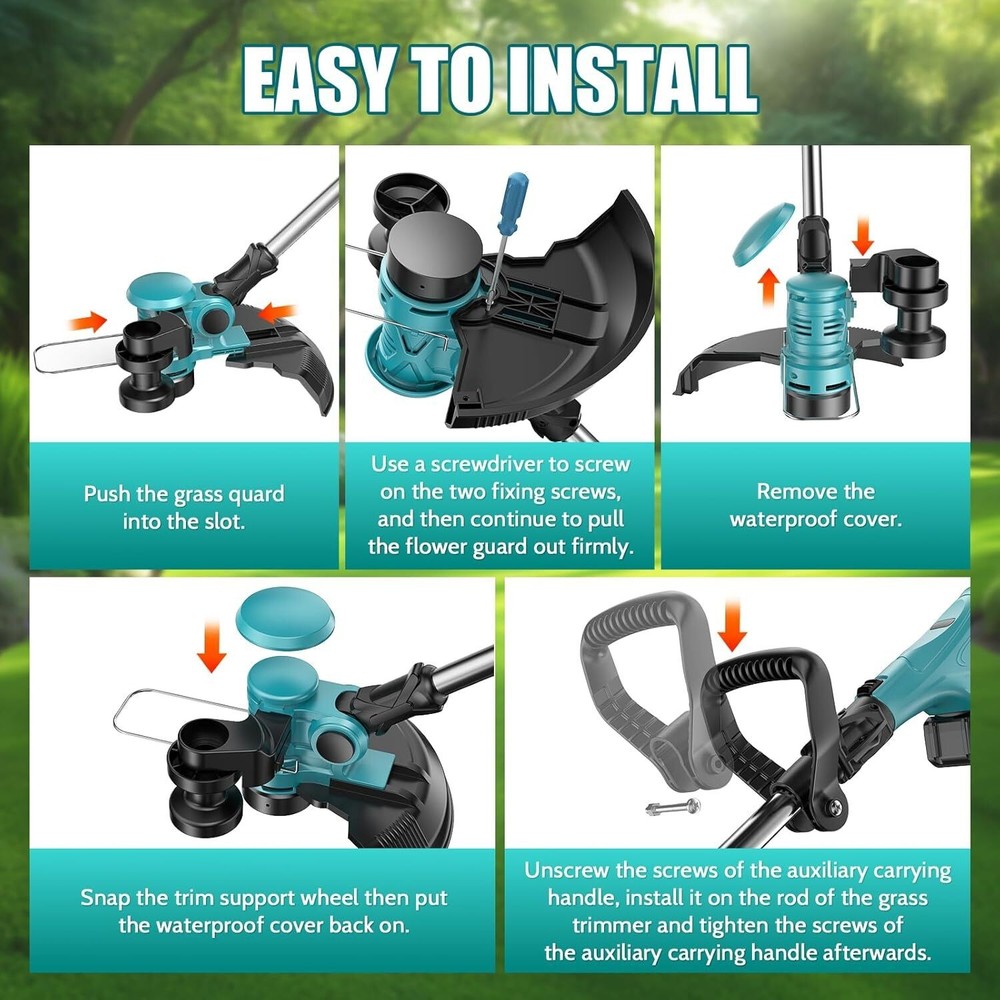 EASY TO INSTALL

Push the grass guard into the slot.

Use a screwdriver to screw on the two fixing screws, and then continue to pull the flower guard out firmly.

Remove the waterproof cover.

Snap the trim support wheel then put the waterproof cover back on.

Unscrew the screws of the auxiliary carrying handle, install it on the rod of the grass trimmer and tighten the screws of the auxiliary carrying handle afterwards.