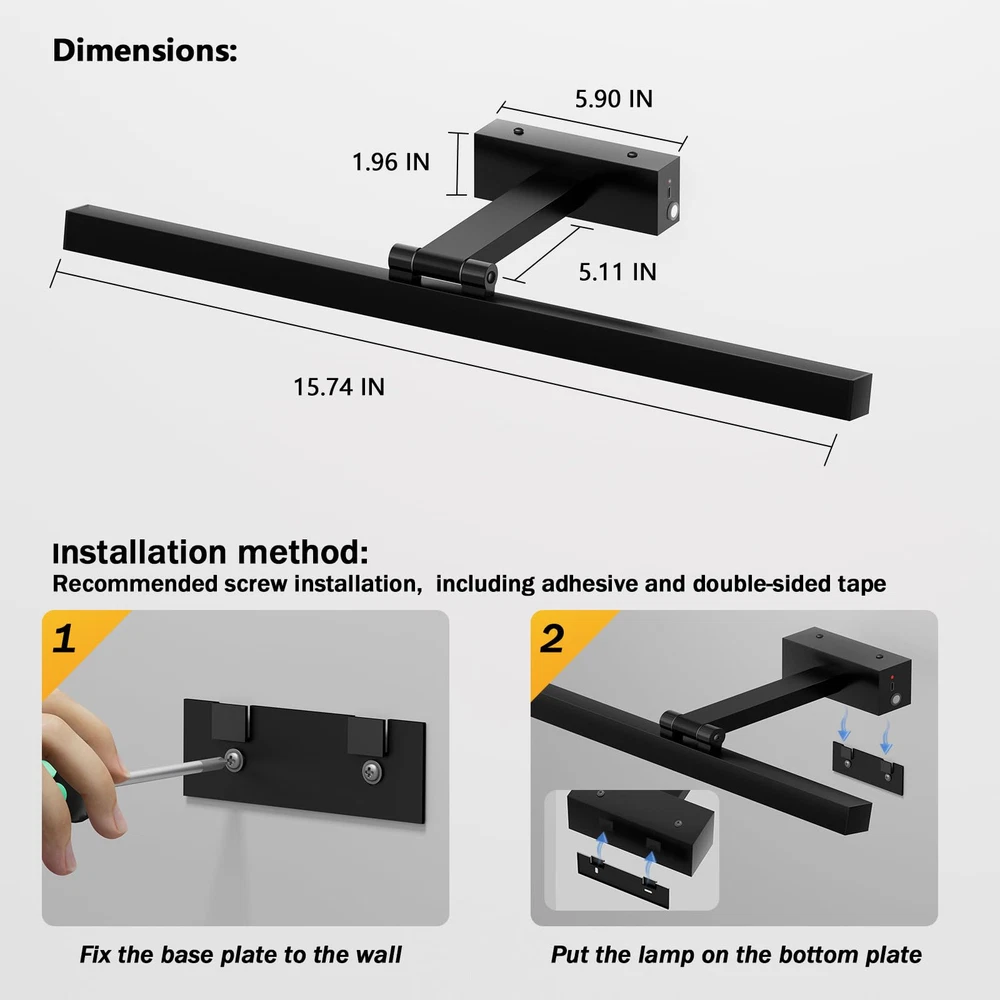 Dimensions:

5.90 IN

1.96 IN

5.11 IN

15.74 IN

Installation method:
Recommended screw installation, including adhesive and double-sided tape

1

Fix the base plate to the wall

2

Put the lamp on the bottom plate