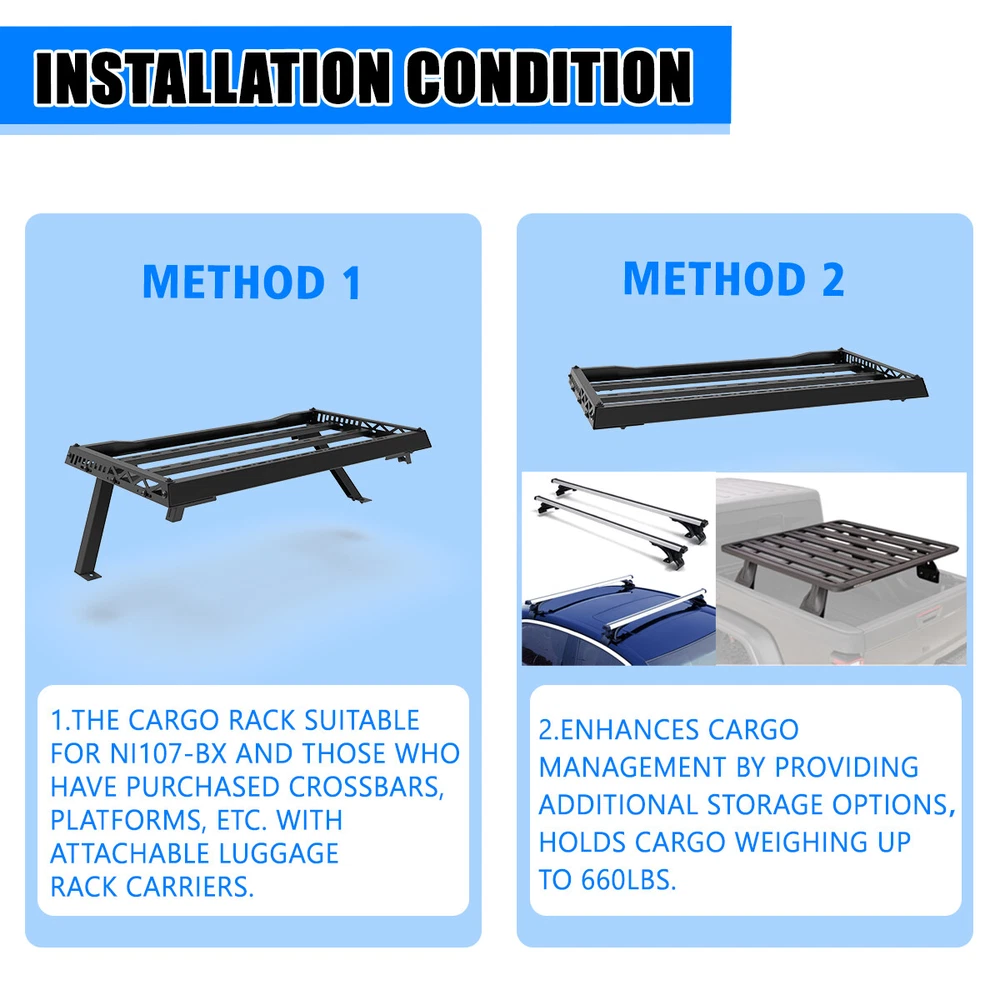 INSTALLATION CONDITION

METHOD 1

1.THE CARGO RACK SUITABLE FOR NI107-BX AND THOSE WHO HAVE PURCHASED CROSSBARS, PLATFORMS, ETC. WITH ATTACHABLE LUGGAGE RACK CARRIERS.

METHOD 2

2.ENHANCES CARGO MANAGEMENT BY PROVIDING ADDITIONAL STORAGE OPTIONS, HOLDS CARGO WEIGHING UP TO 660LBS.