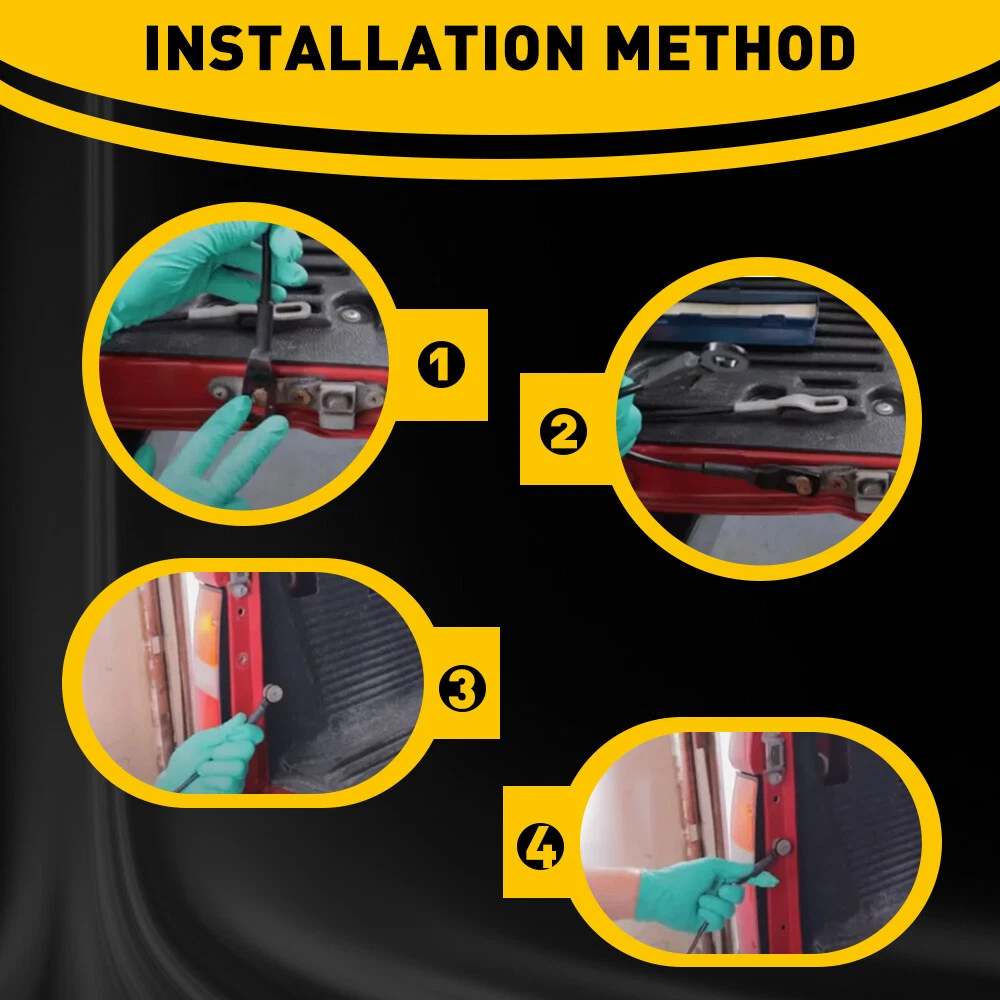 INSTALLATION METHOD

1

2

3

4