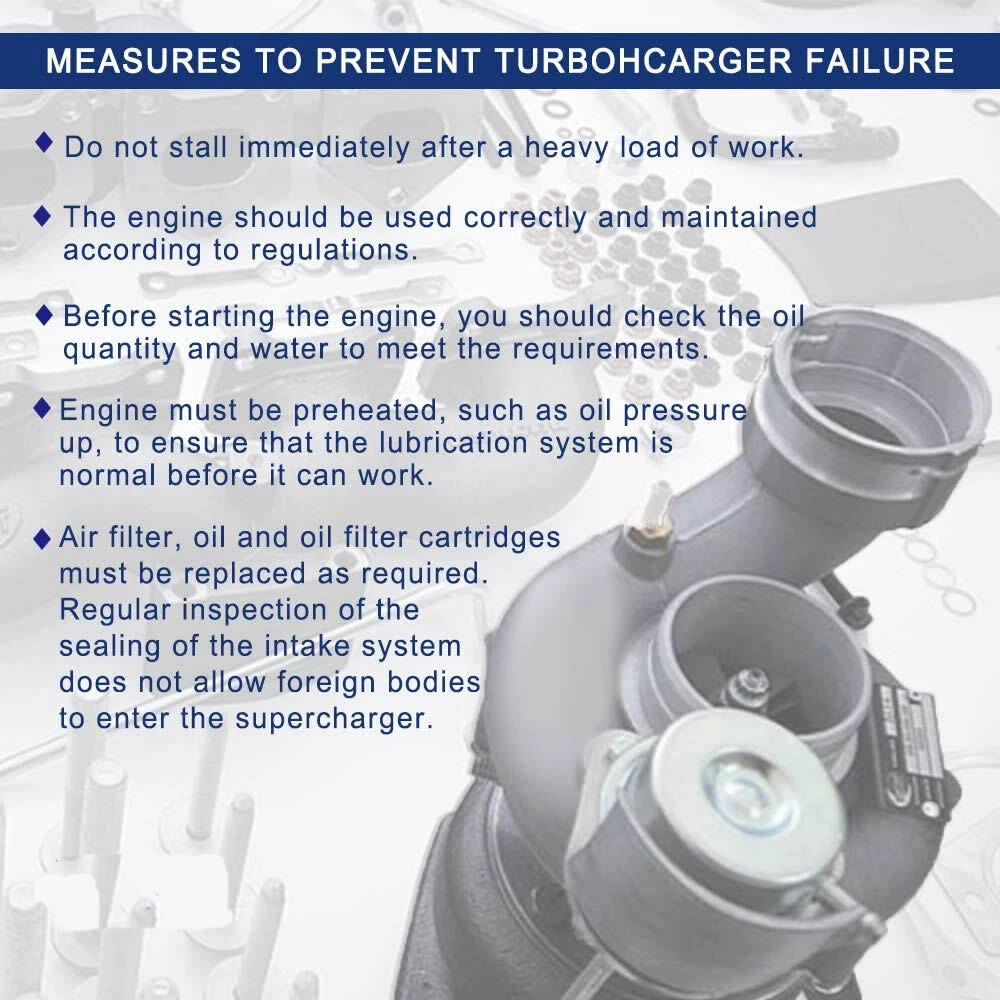 MEASURES TO PREVENT TURBOHCARGER FAILURE

◆ Do not stall immediately after a heavy load of work.

◆ The engine should be used correctly and maintained according to regulations.

◆ Before starting the engine, you should check the oil quantity and water to meet the requirements.

◆ Engine must be preheated, such as oil pressure up, to ensure that the lubrication system is normal before it can work.

◆ Air filter, oil and oil filter cartridges must be replaced as required. Regular inspection of the sealing of the intake system does not allow foreign bodies to enter the supercharger.