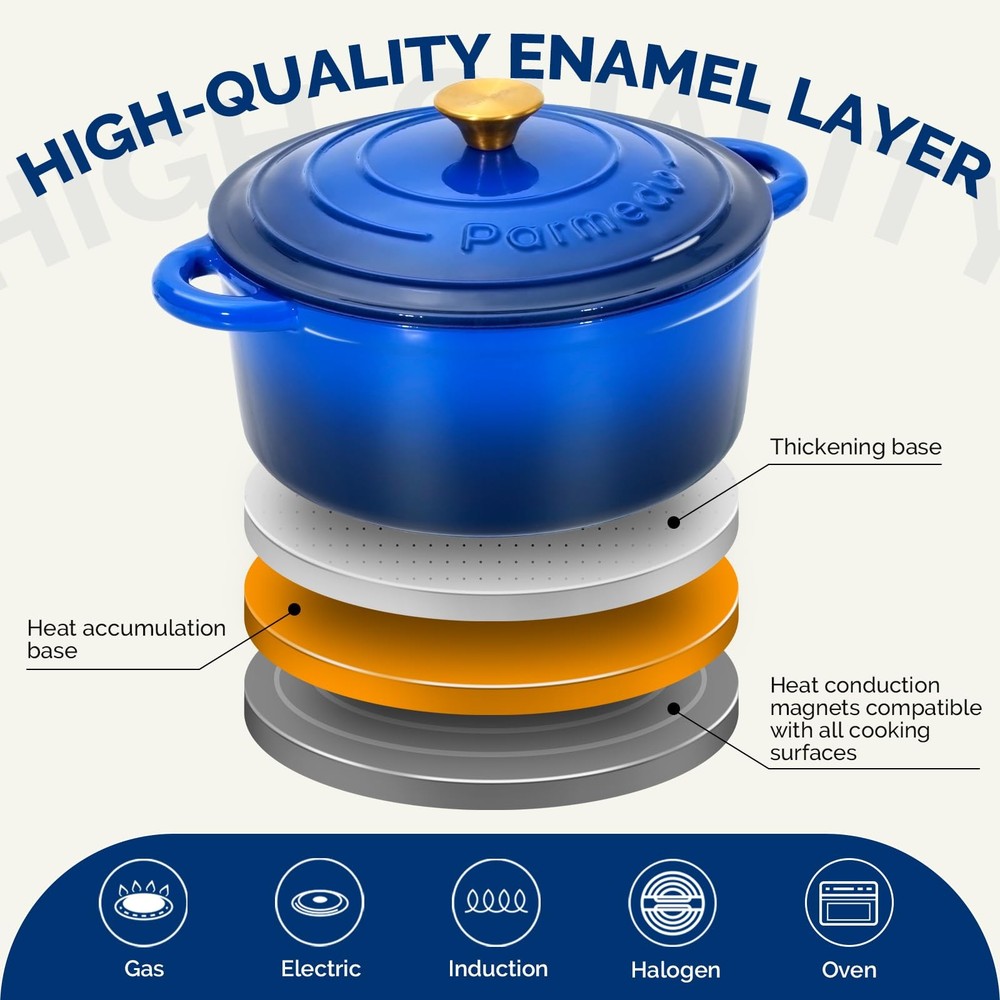 HIGH-QUALITY ENAMEL LAYER

HIGH QUALITY

Parmedu

Thickening base

Heat accumulation base

Heat conduction magnets compatible with all cooking surfaces

Gas

Electric

Induction

Halogen

Oven