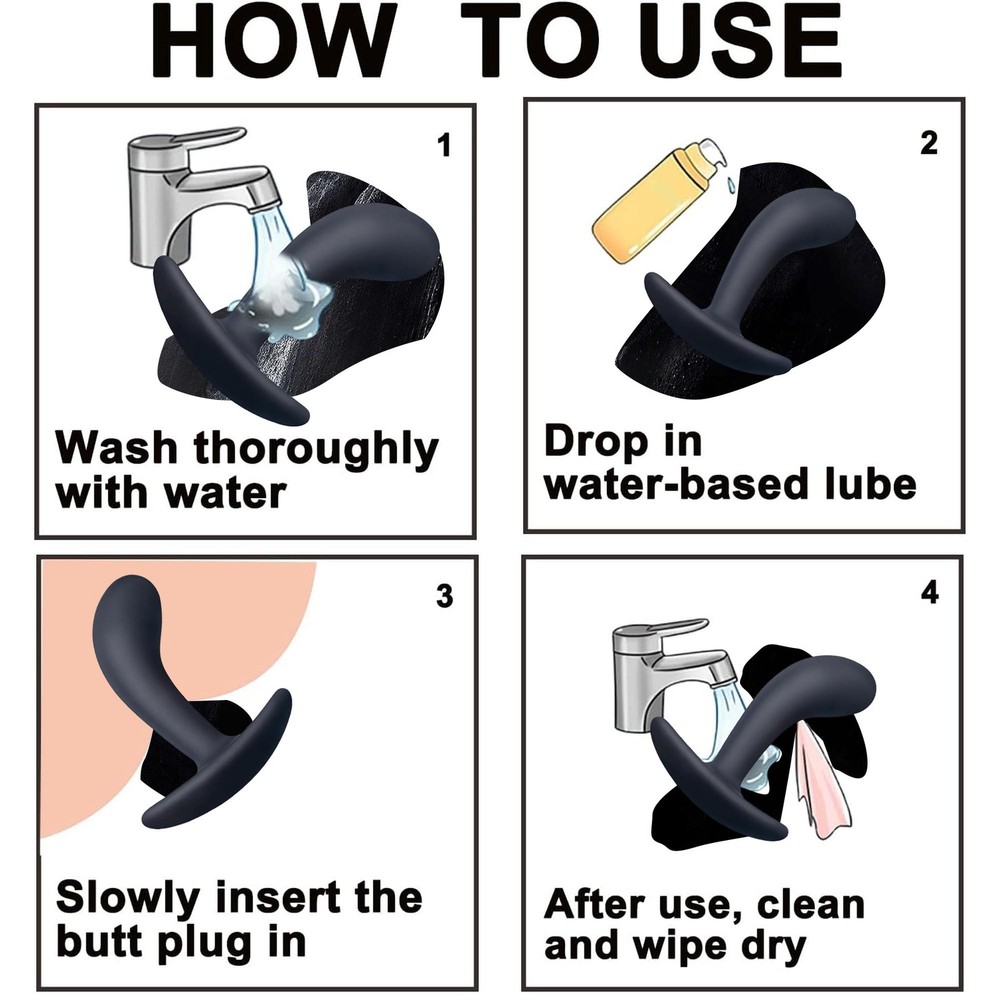 HOW TO USE

1

Wash thoroughly with water

2

Drop in water-based lube

3

Slowly insert the butt plug in

4

After use, clean and wipe dry