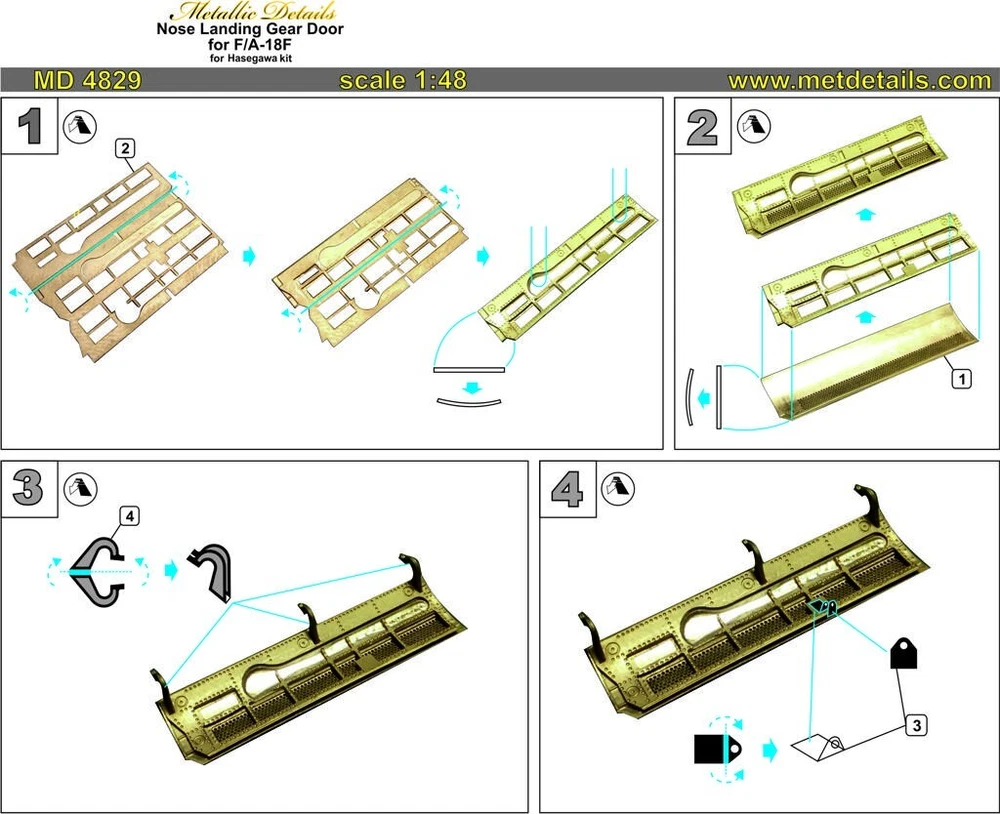 Metallic Details
Nose Landing Gear Door
for F/A-18F
for Hasegawa kit

MD 4829
scale 1:48
www.metdetails.com

1
2

2
1

3
4

4
3