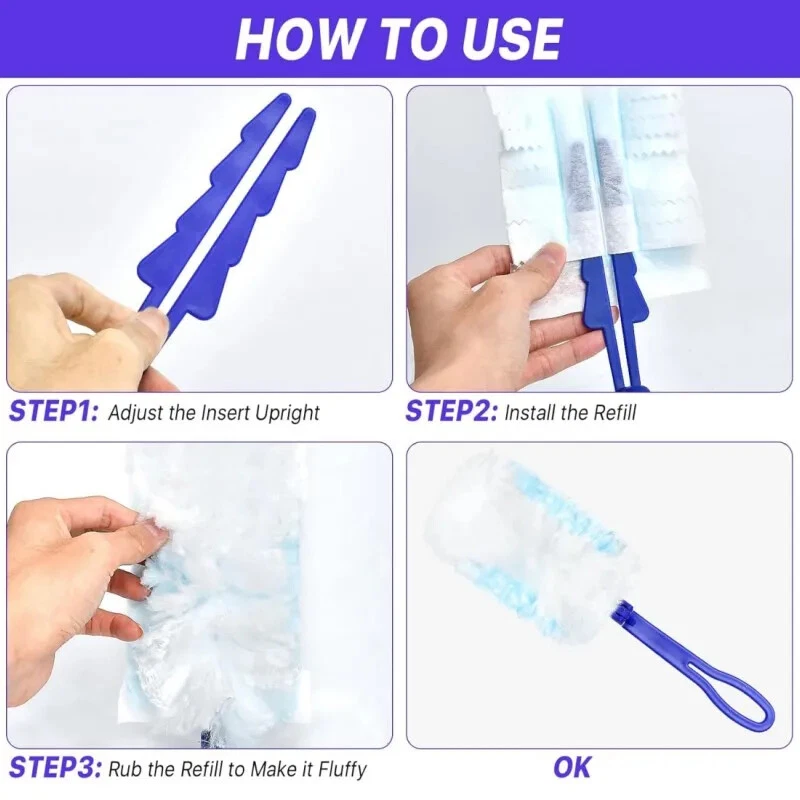 HOW TO USE

STEP1: Adjust the Insert Upright

STEP2: Install the Refill

STEP3: Rub the Refill to Make it Fluffy

OK