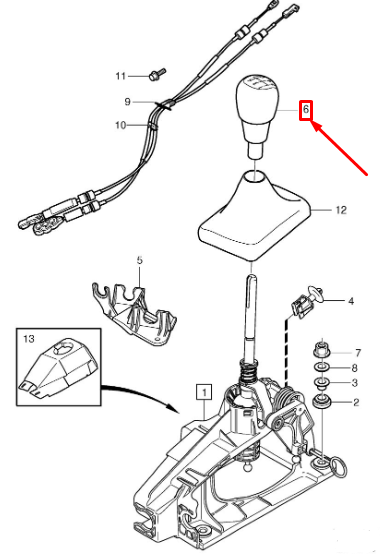 11
9
10
6
12
5
4
13
7
8
3
2
1