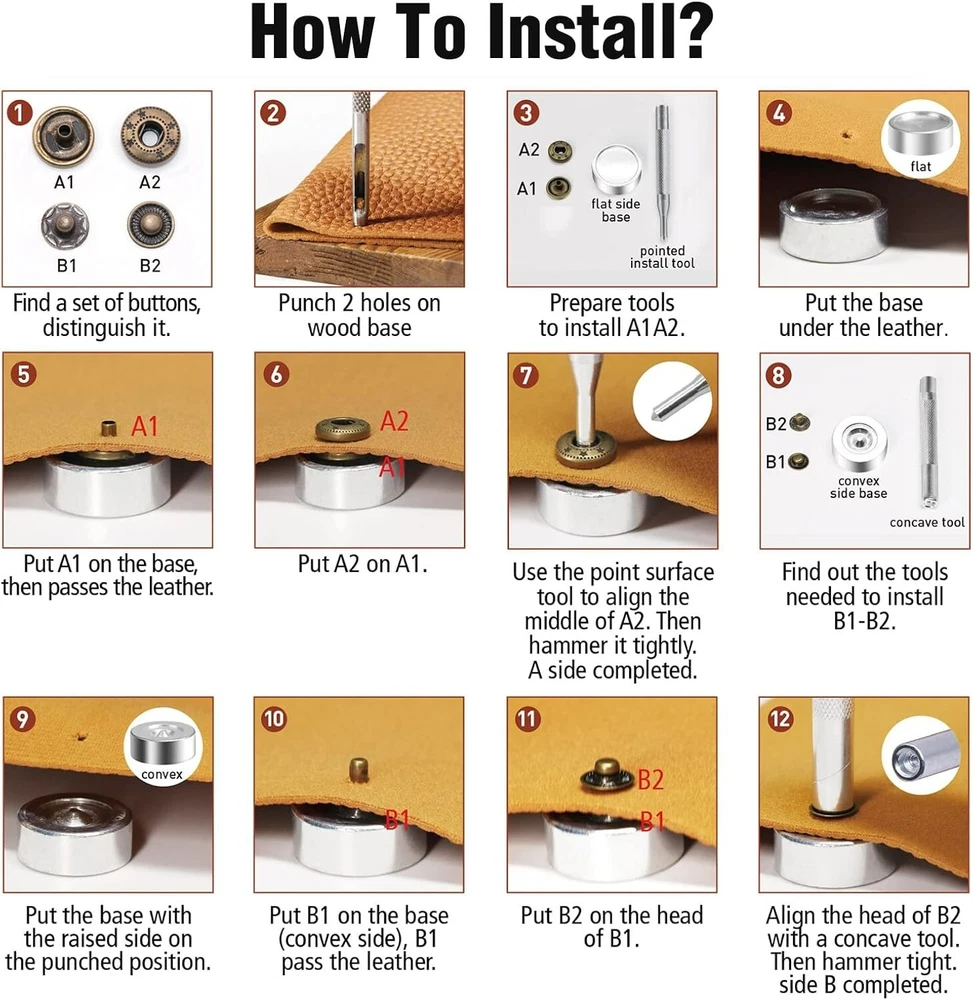 How To Install?

1
A1 A2
B1 B2
Find a set of buttons, distinguish it.

2
Punch 2 holes on wood base

3
A2
A1
flat side base
pointed install tool
Prepare tools to install A1 A2.

4
flat
Put the base under the leather.

5
A1
Put A1 on the base, then passes the leather.

6
A2
A1
Put A2 on A1.

7
Use the point surface tool to align the middle of A2. Then hammer it tightly. A side completed.

8
B2
B1
convex side base
concave tool
Find out the tools needed to install B1-B2.

9
convex
Put the base with the raised side on the punched position.

10
B1
Put B1 on the base (convex side), B1 pass the leather.

11
B2
B1
Put B2 on the head of B1.

12
Align the head of B2 with a concave tool. Then hammer tight. side B completed.