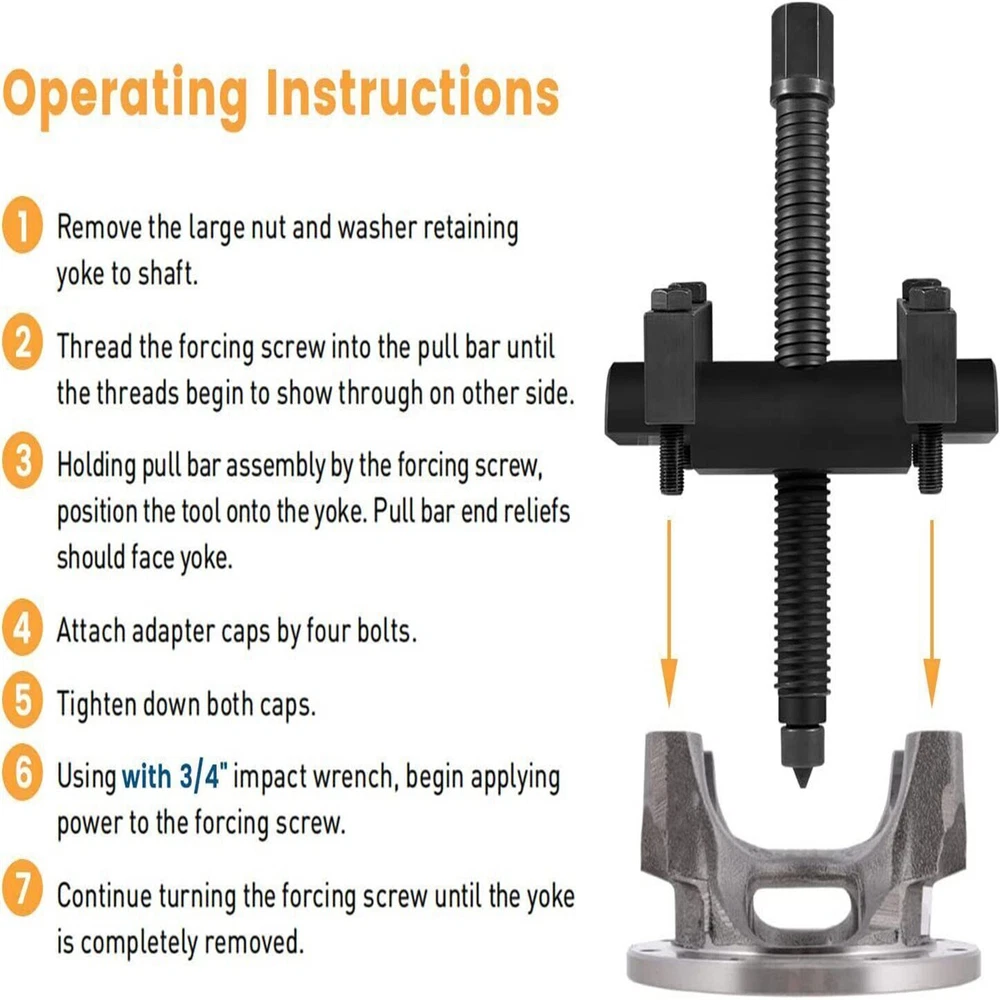 Operating Instructions

1 Remove the large nut and washer retaining yoke to shaft.

2 Thread the forcing screw into the pull bar until the threads begin to show through on other side.

3 Holding pull bar assembly by the forcing screw, position the tool onto the yoke. Pull bar end reliefs should face yoke.

4 Attach adapter caps by four bolts.

5 Tighten down both caps.

6 Using with 3/4" impact wrench, begin applying power to the forcing screw.

7 Continue turning the forcing screw until the yoke is completely removed.