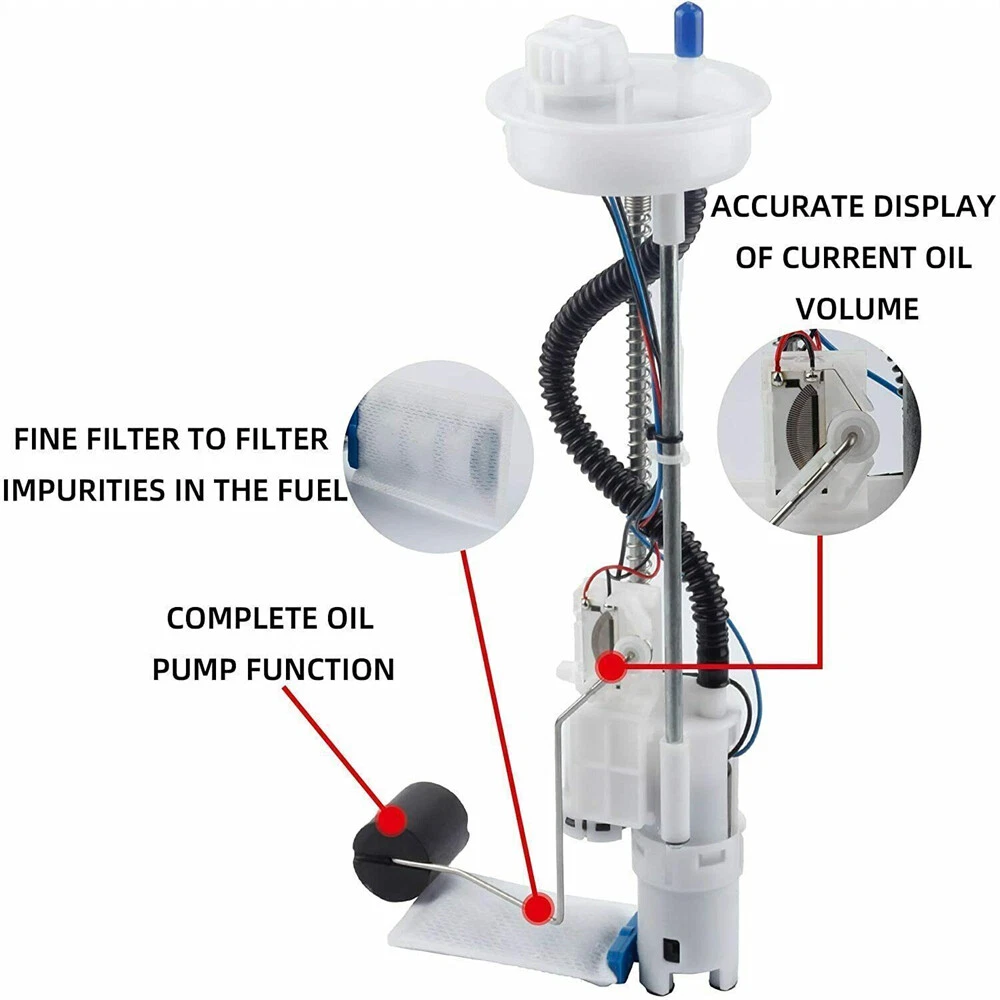 ACCURATE DISPLAY OF CURRENT OIL VOLUME

FINE FILTER TO FILTER IMPURITIES IN THE FUEL

COMPLETE OIL PUMP FUNCTION