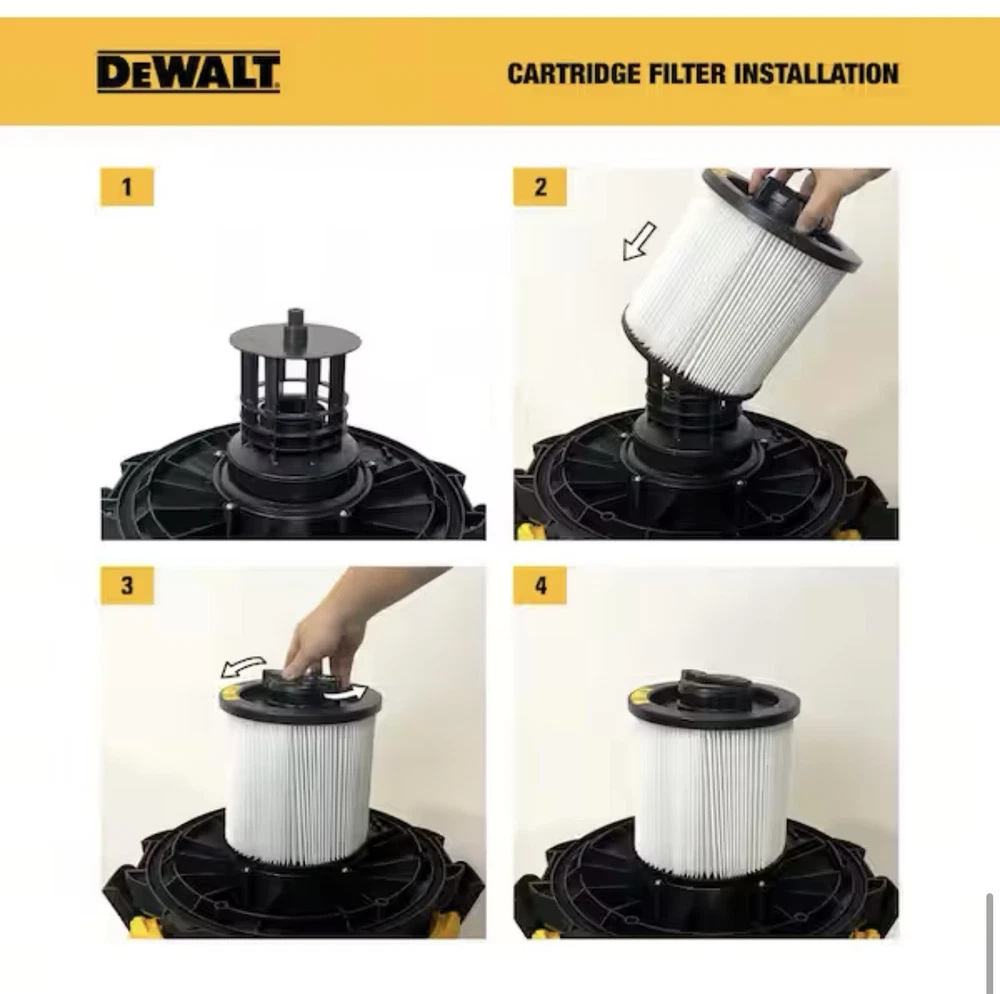 DEWALT

CARTRIDGE FILTER INSTALLATION

1

2

3

4