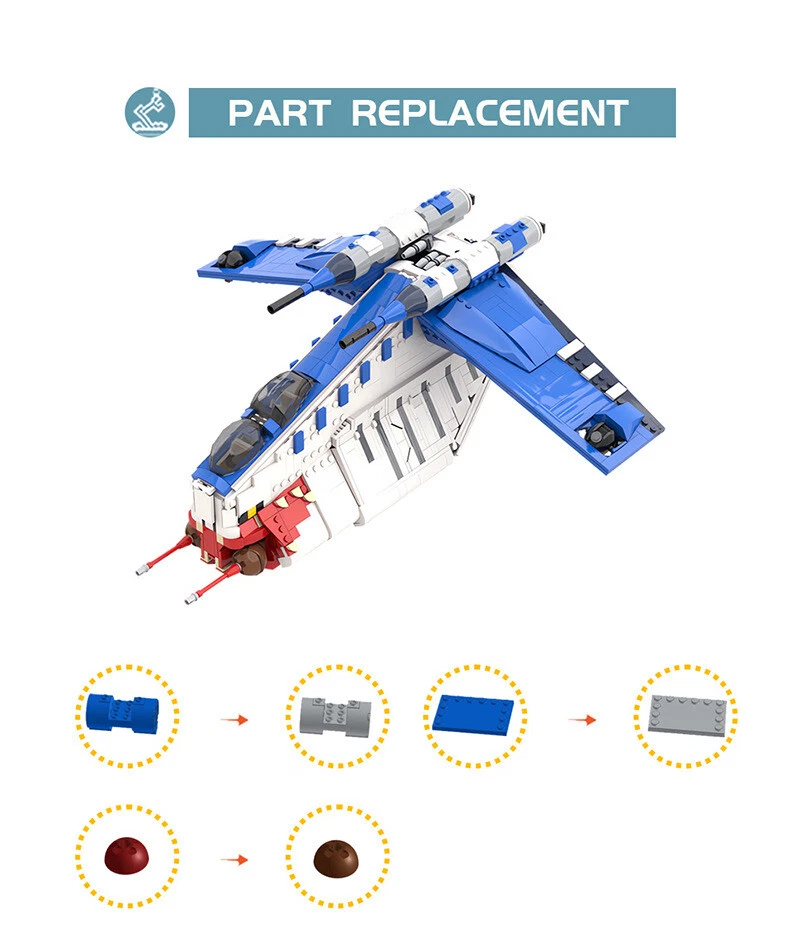 PART REPLACEMENT