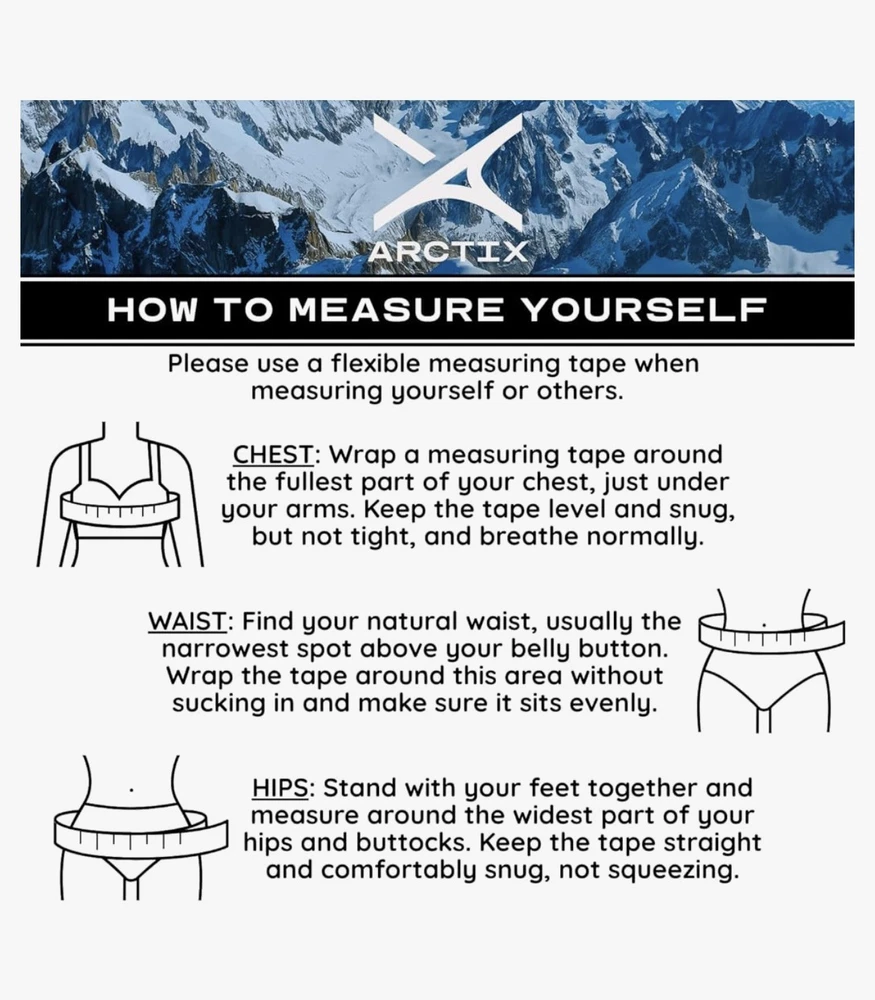 ARCTIX

HOW TO MEASURE YOURSELF

Please use a flexible measuring tape when measuring yourself or others.

CHEST: Wrap a measuring tape around the fullest part of your chest, just under your arms. Keep the tape level and snug, but not tight, and breathe normally.

WAIST: Find your natural waist, usually the narrowest spot above your belly button. Wrap the tape around this area without sucking in and make sure it sits evenly.

HIPS: Stand with your feet together and measure around the widest part of your hips and buttocks. Keep the tape straight and comfortably snug, not squeezing.