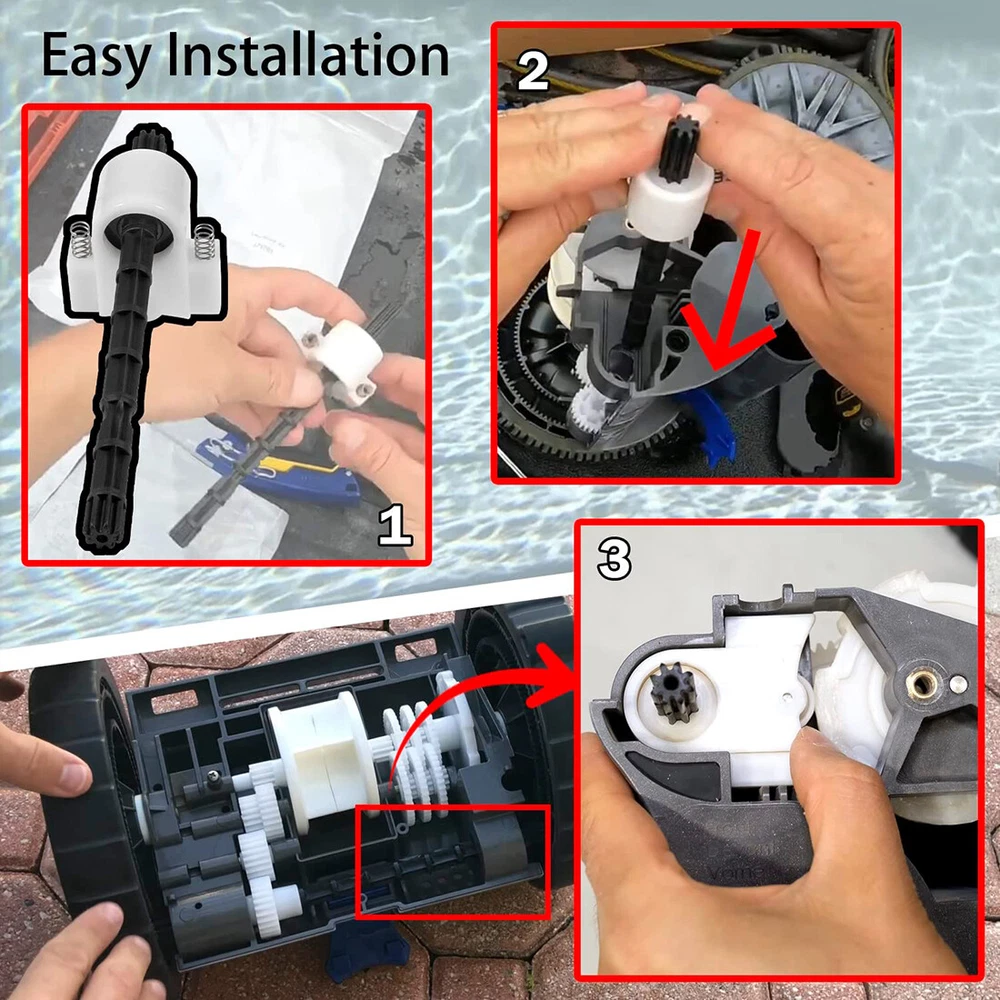 Easy Installation

1

2

3