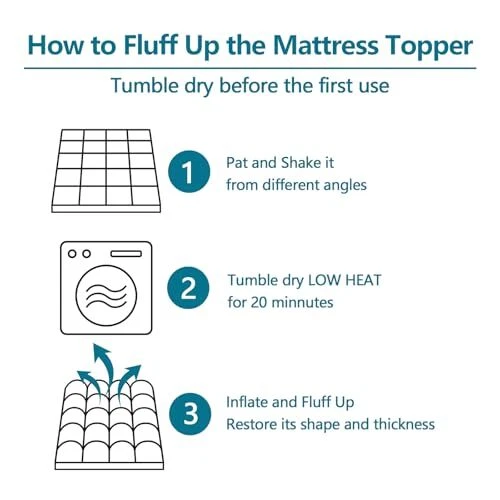 How to Fluff Up the Mattress Topper

Tumble dry before the first use

1

Pat and Shake it from different angles

2

Tumble dry LOW HEAT for 20 minnutes

3

Inflate and Fluff Up
Restore its shape and thickness