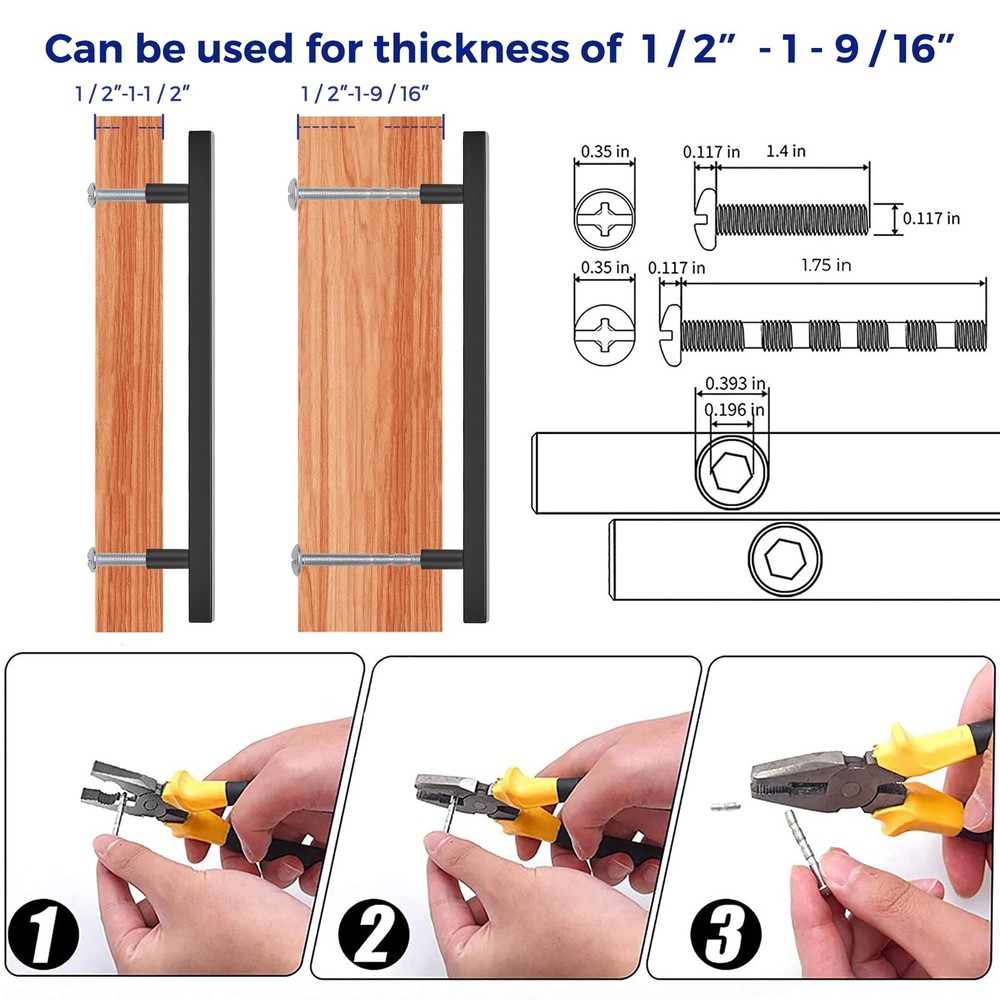 Can be used for thickness of 1 / 2" - 1 - 9 / 16"

1 / 2"-1-1 / 2"

1 / 2"-1-9 / 16"

0.35 in

0.117 in

1.4 in

0.117 in

0.35 in

0.117 in

1.75 in

0.393 in

0.196 in

1

2

3