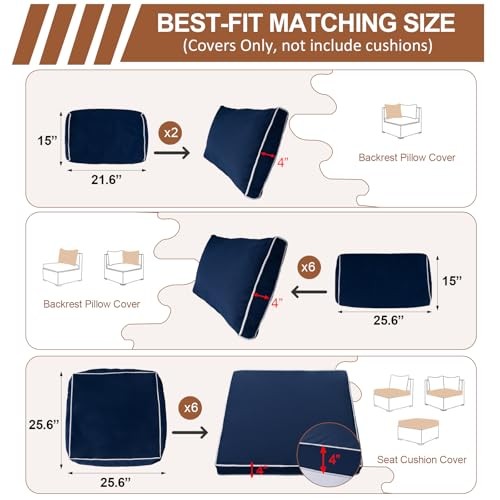 BEST-FIT MATCHING SIZE
(Covers Only, not include cushions)

15''
21.6''
x2
4''
Backrest Pillow Cover

Backrest Pillow Cover
4''
x6
15''
25.6''

25.6''
25.6''
x6
4''
4''
Seat Cushion Cover