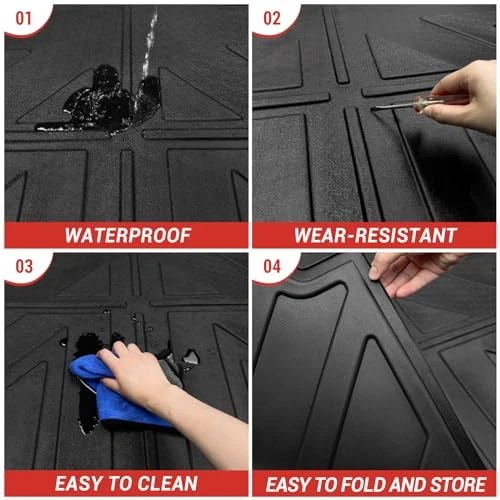 01

WATERPROOF

02

WEAR-RESISTANT

03

EASY TO CLEAN

04

EASY TO FOLD AND STORE