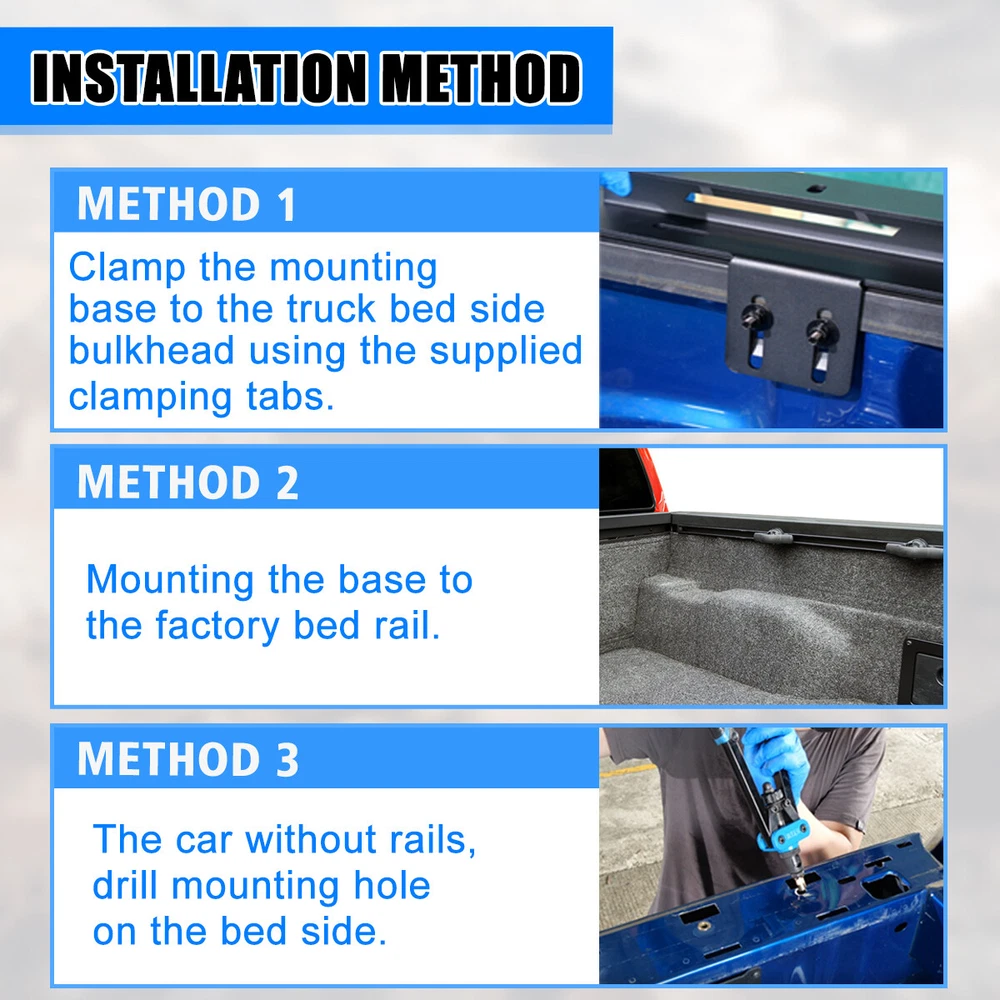 INSTALLATION METHOD

METHOD 1

Clamp the mounting base to the truck bed side bulkhead using the supplied clamping tabs.

METHOD 2

Mounting the base to the factory bed rail.

METHOD 3

The car without rails, drill mounting hole on the bed side.