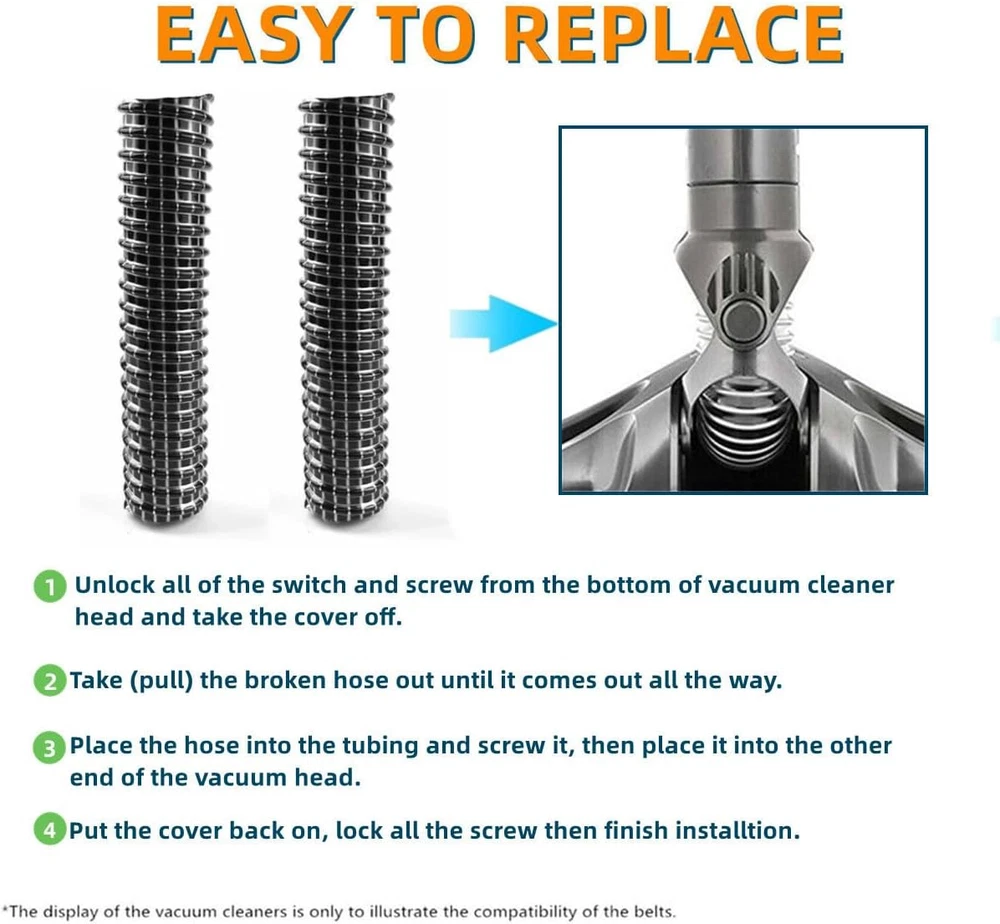 EASY TO REPLACE

1 Unlock all of the switch and screw from the bottom of vacuum cleaner head and take the cover off.

2 Take (pull) the broken hose out until it comes out all the way.

3 Place the hose into the tubing and screw it, then place it into the other end of the vacuum head.

4 Put the cover back on, lock all the screw then finish installtion.

*The display of the vacuum cleaners is only to illustrate the compatibility of the belts.