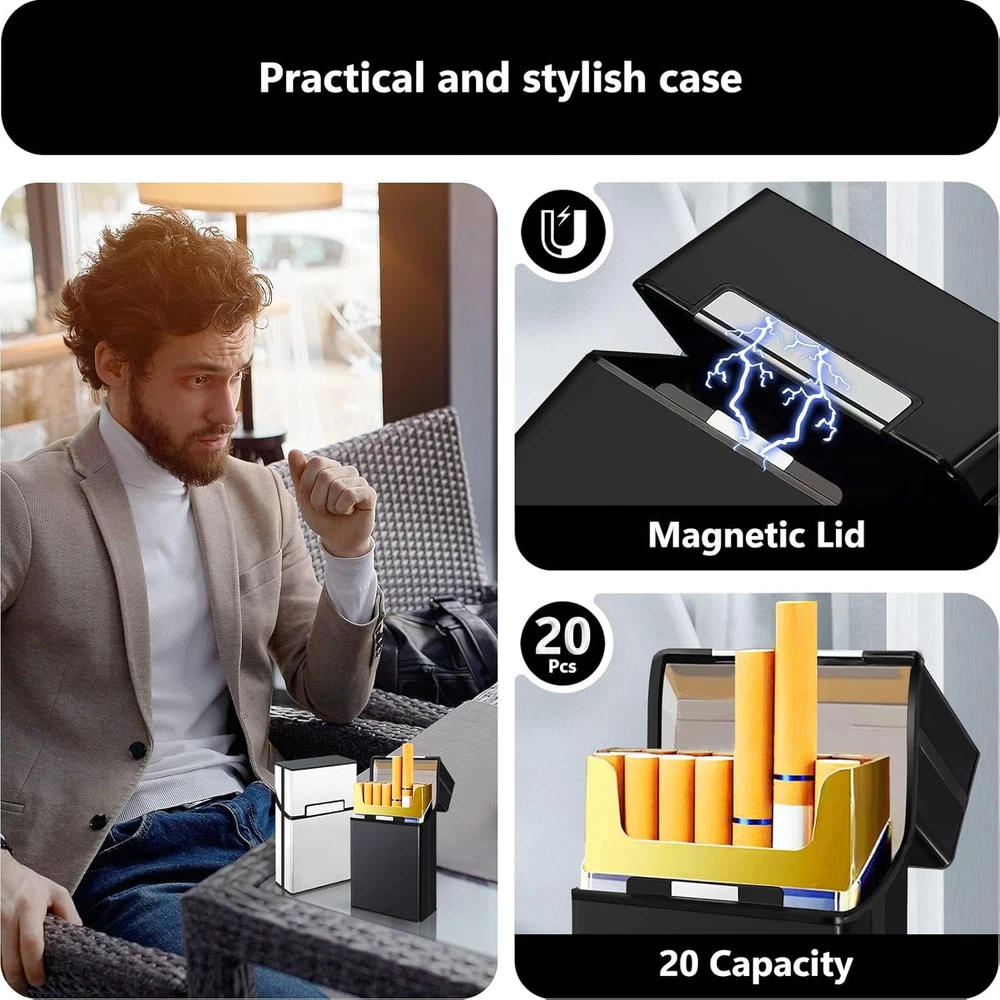 Practical and stylish case

Magnetic Lid

20
Pcs

20 Capacity