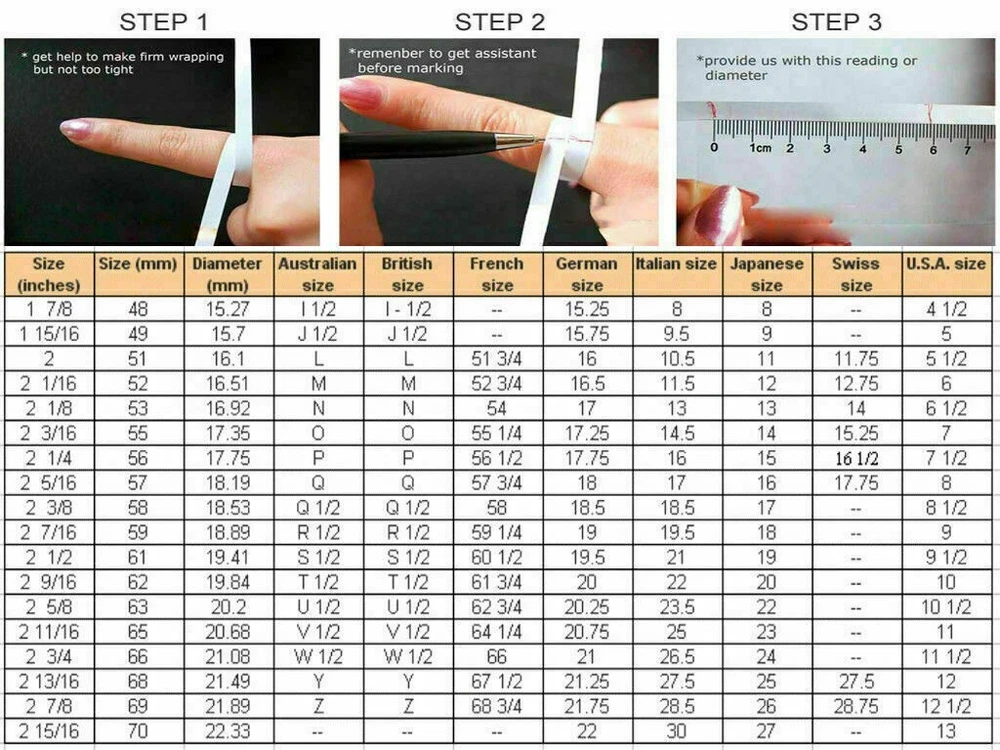 STEP 1

* get help to make firm wrapping but not too tight

STEP 2

*remenber to get assistant before marking

STEP 3

*provide us with this reading or diameter

0 1cm 2 3 4 5 6 7

| Size (inches) | Size (mm) | Diameter (mm) | Australian size | British size | French size | German size | Italian size | Japanese size | Swiss size | U.S.A. size |
|---|---|---|---|---|---|---|---|---|---|---|
| 1 7/8 | 48 | 15.27 | I 1/2 | I - 1/2 | -- | 15.25 | 8 | 8 | -- | 4 1/2 |
| 1 15/16 | 49 | 15.7 | J 1/2 | J 1/2 | -- | 15.75 | 9.5 | 9 | -- | 5 |
| 2 | 51 | 16.1 | L | L | 51 3/4 | 16 | 10.5 | 11 | 11.75 | 5 1/2 |
| 2 1/16 | 52 | 16.51 | M | M | 52 3/4 | 16.5 | 11.5 | 12 | 12.75 | 6 |
| 2 1/8 | 53 | 16.92 | N | N | 54 | 17 | 13 | 13 | 14 | 6 1/2 |
| 2 3/16 | 55 | 17.35 | O | O | 55 1/4 | 17.25 | 14.5 | 14 | 15.25 | 7 |
| 2 1/4 | 56 | 17.75 | P | P | 56 1/2 | 17.75 | 16 | 15 | 16 1/2 | 7 1/2 |
| 2 5/16 | 57 | 18.19 | Q | Q | 57 3/4 | 18 | 17 | 16 | 17.75 | 8 |
| 2 3/8 | 58 | 18.53 | Q 1/2 | Q 1/2 | 58 | 18.5 | 18.5 | 17 | -- | 8 1/2 |
| 2 7/16 | 59 | 18.89 | R 1/2 | R 1/2 | 59 1/4 | 19 | 19.5 | 18 | -- | 9 |
| 2 1/2 | 61 | 19.41 | S 1/2 | S 1/2 | 60 1/2 | 19.5 | 21 | 19 | -- | 9 1/2 |
| 2 9/16 | 62 | 19.84 | T 1/2 | T 1/2 | 61 3/4 | 20 | 22 | 20 | -- | 10 |
| 2 5/8 | 63 | 20.2 | U 1/2 | U 1/2 | 62 3/4 | 20.25 | 23.5 | 22 | -- | 10 1/2 |
| 2 11/16 | 65 | 20.68 | V 1/2 | V 1/2 | 64 1/4 | 20.75 | 25 | 23 | -- | 11 |
| 2 3/4 | 66 | 21.08 | W 1/2 | W 1/2 | 66 | 21 | 26.5 | 24 | -- | 11 1/2 |
| 2 13/16 | 68 | 21.49 | Y | Y | 67 1/2 | 21.25 | 27.5 | 25 | 27.5 | 12 |
| 2 7/8 | 69 | 21.89 | Z | Z | 68 3/4 | 21.75 | 28.5 | 26 | 28.75 | 12 1/2 |
| 2 15/16 | 70 | 22.33 | -- | -- | -- | 22 | 30 | 27 | -- | 13 |