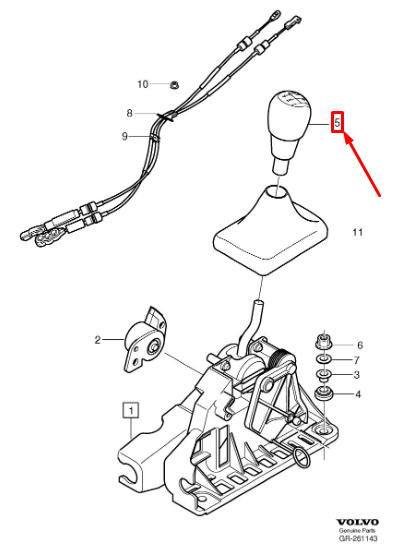 10
8
9
5
11
2
6
7
3
4
1
VOLVO
Genuine Parts
GR-261143